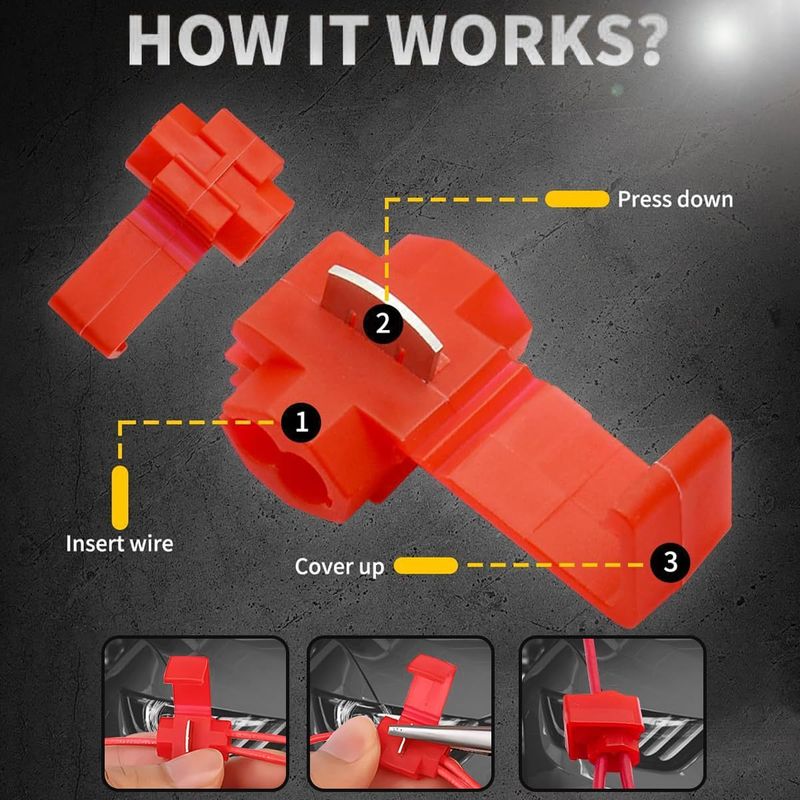 HOW IT WORKS?

Press down

2

1

Insert wire

Cover up

3