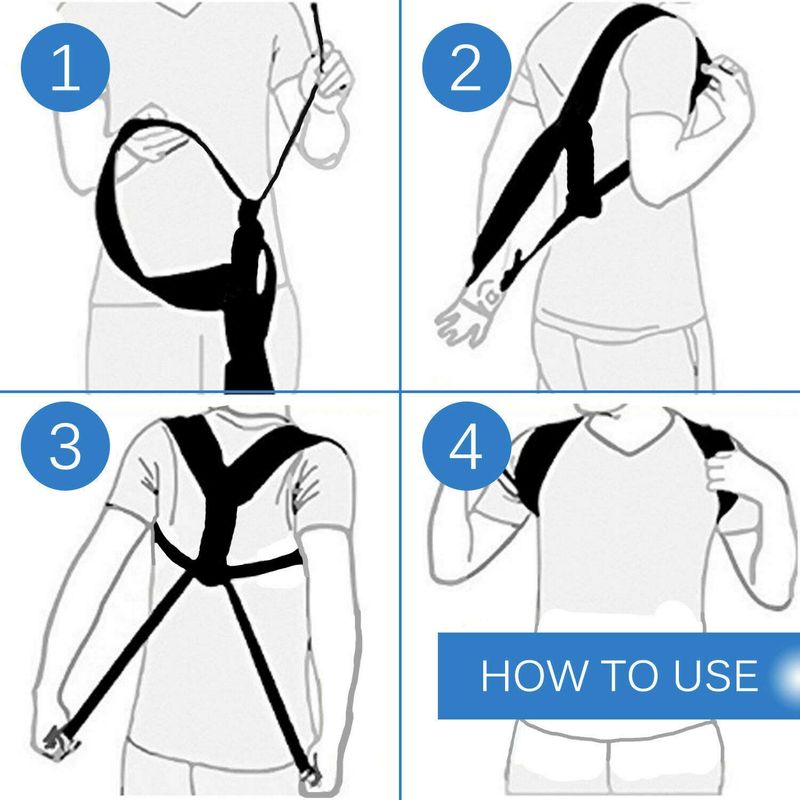 1

2

3

4

HOW TO USE