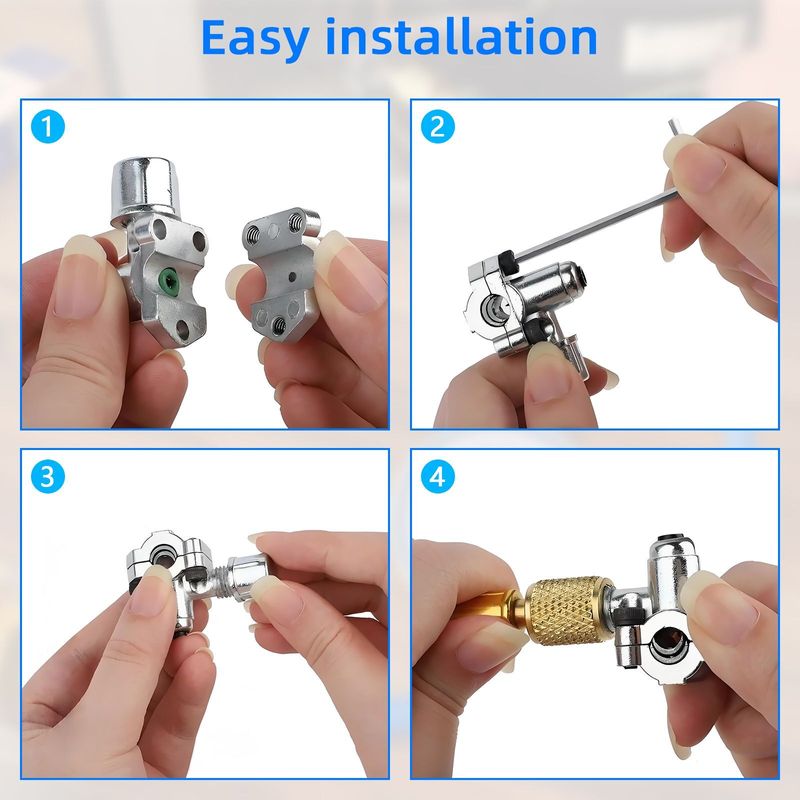 Easy installation

1

2

3

4