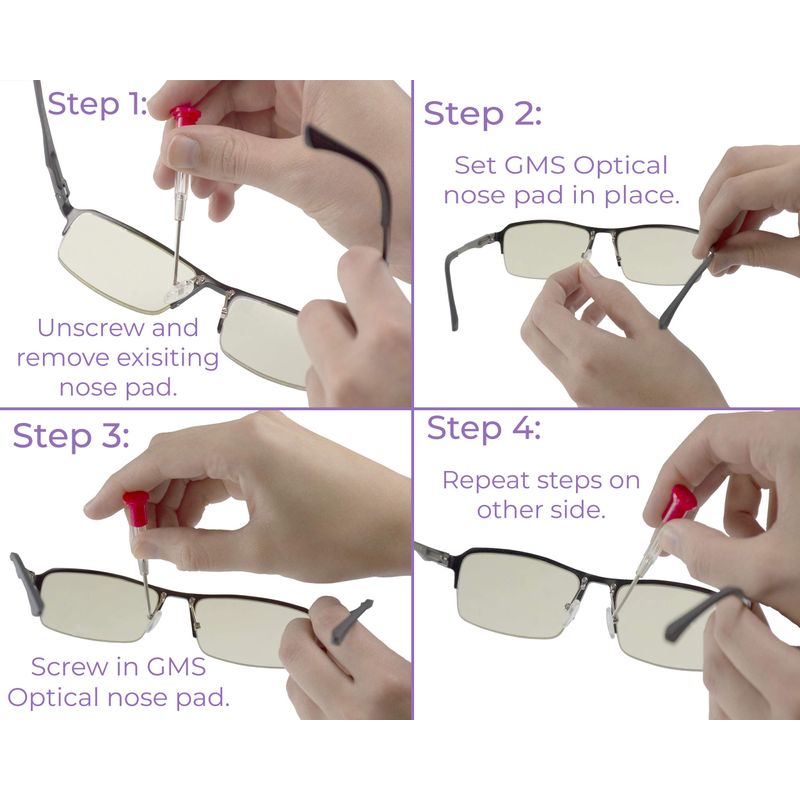 Step 1:

Unscrew and remove exisiting nose pad.

Step 2:

Set GMS Optical nose pad in place.

Step 3:

Screw in GMS Optical nose pad.

Step 4:

Repeat steps on other side.