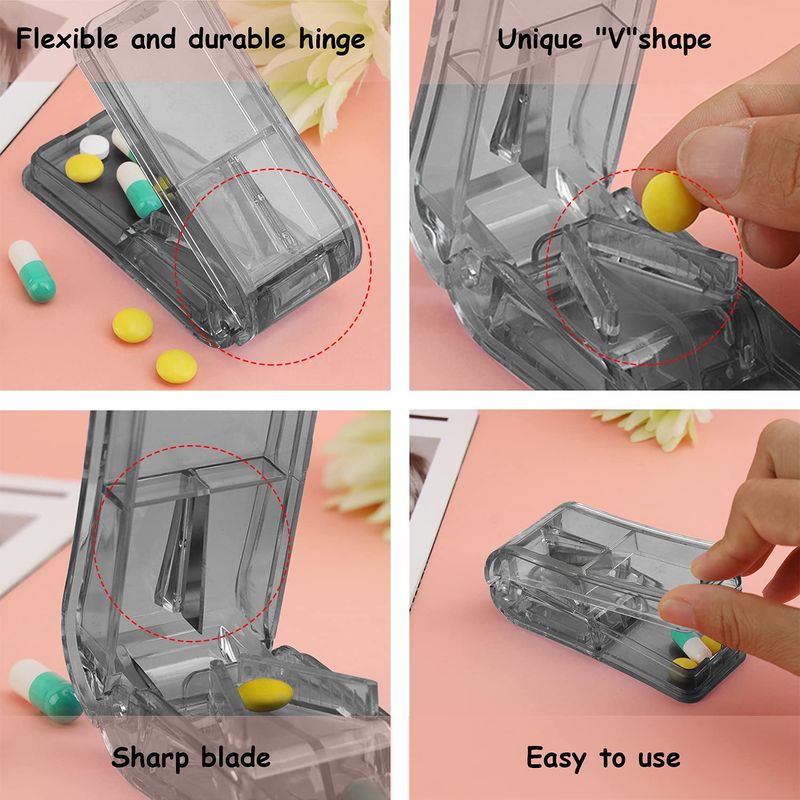 Flexible and durable hinge

Unique "V"shape

Sharp blade

Easy to use