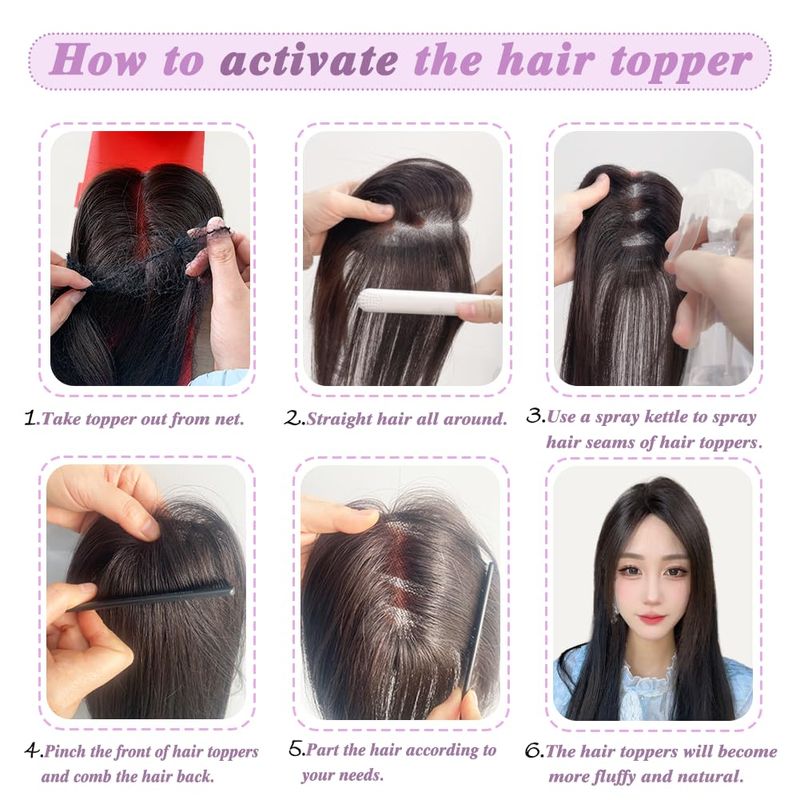 How to activate the hair topper

1.Take topper out from net.

2.Straight hair all around.

3.Use a spray kettle to spray hair seams of hair toppers.

4.Pinch the front of hair toppers and comb the hair back.

5.Part the hair according to your needs.

6.The hair toppers will become more fluffy and natural.