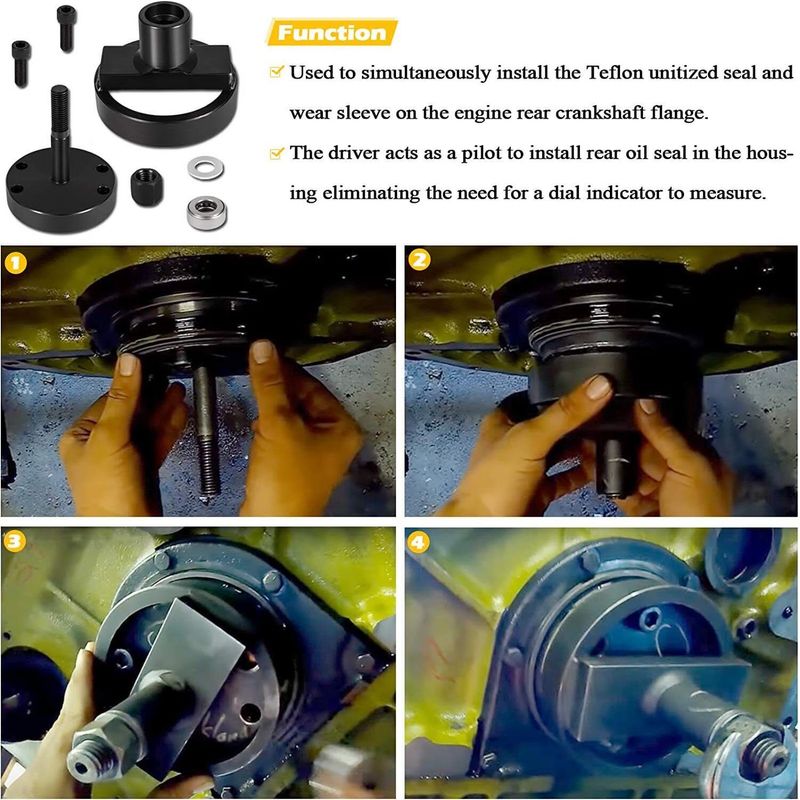 Function

Used to simultaneously install the Teflon unitized seal and wear sleeve on the engine rear crankshaft flange.

The driver acts as a pilot to install rear oil seal in the housing eliminating the need for a dial indicator to measure.

1

2

3

4