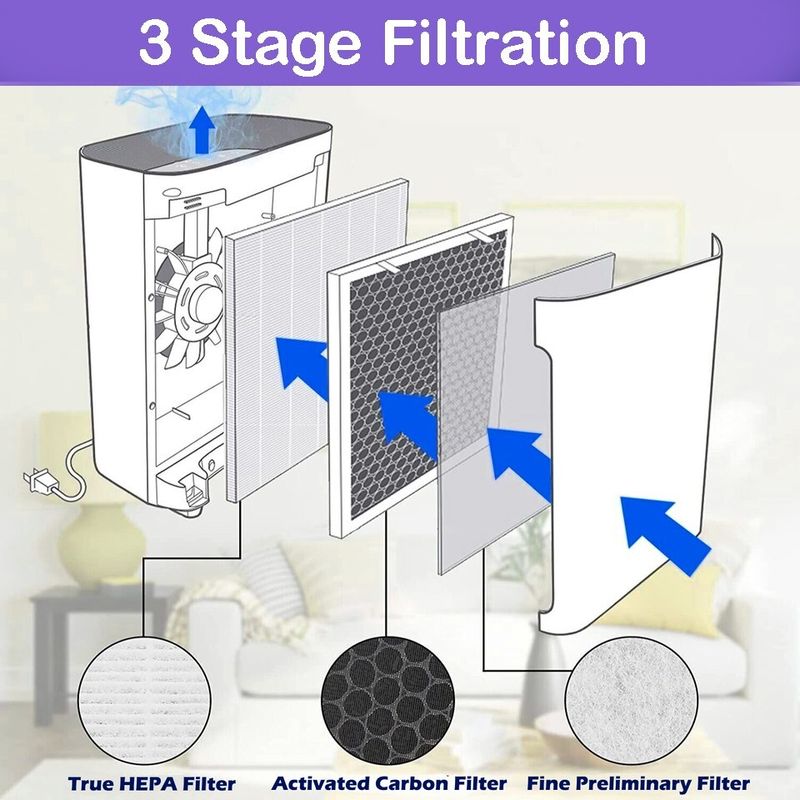 3 Stage Filtration

True HEPA Filter
Activated Carbon Filter
Fine Preliminary Filter