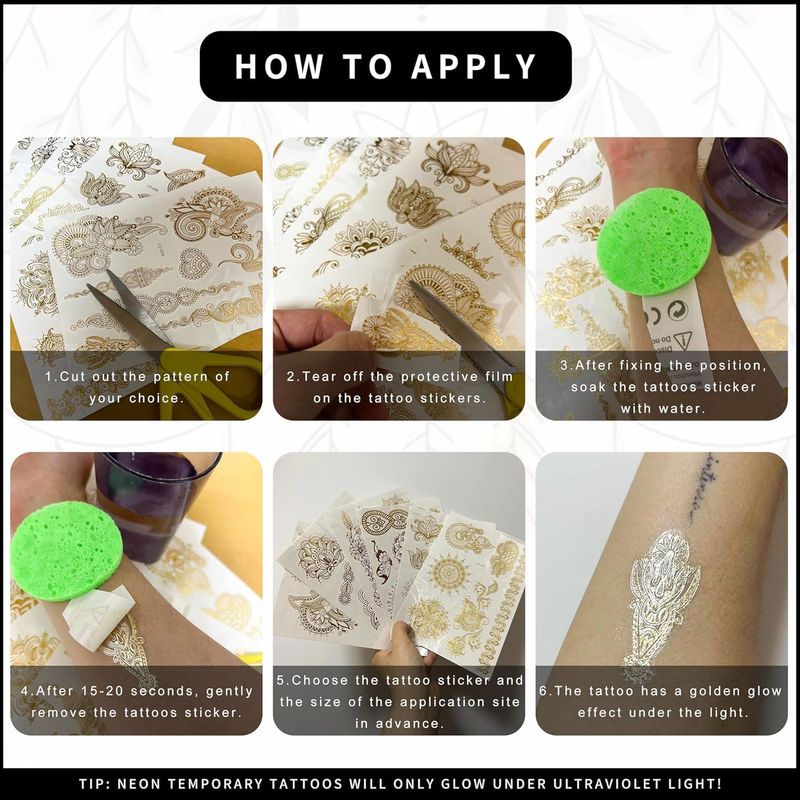 HOW TO APPLY

1.Cut out the pattern of your choice.

2.Tear off the protective film on the tattoo stickers.

3.After fixing the position, soak the tattoos sticker with water.

4.After 15-20 seconds, gently remove the tattoos sticker.

5.Choose the tattoo sticker and the size of the application site in advance.

6.The tattoo has a golden glow effect under the light.

TIP: NEON TEMPORARY TATTOOS WILL ONLY GLOW UNDER ULTRAVIOLET LIGHT!