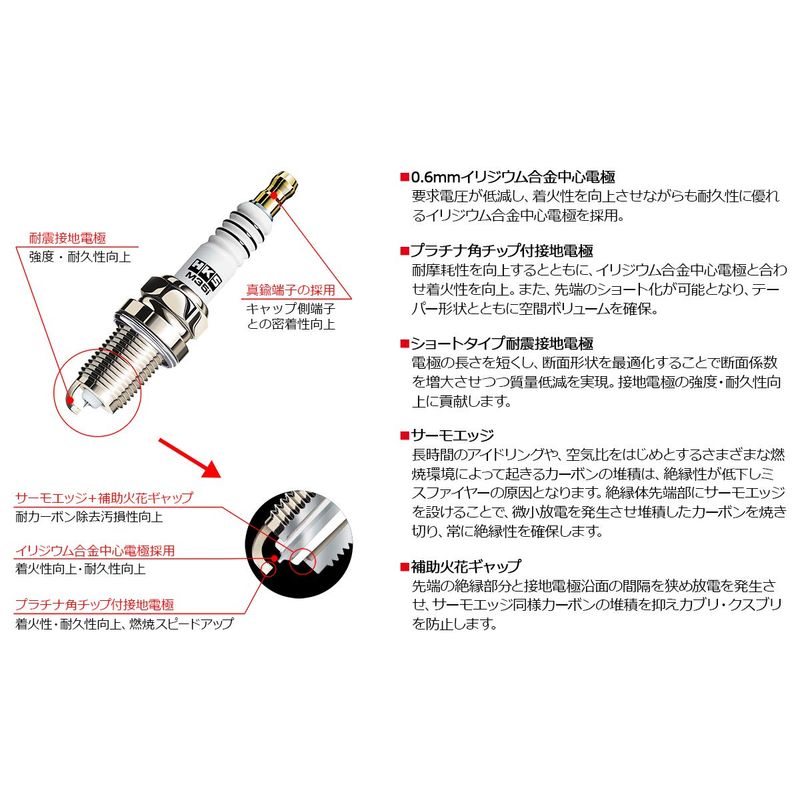 耐震接地電極
強度・耐久性向上

HKS
M35i

真鍮端子の採用
キャップ側端子との密着性向上

サーモエッジ＋補助火花ギャップ
耐カーボン除去汚損性向上

イリジウム合金中心電極採用
着火性向上・耐久性向上

プラチナ角チップ付接地電極
着火性・耐久性向上、燃焼スピードアップ

■0.6mmイリジウム合金中心電極
要求電圧が低減し、着火性を向上させながらも耐久性に優れるイリジウム合金中心電極を採用。

■プラチナ角チップ付接地電極
耐摩耗性を向上するとともに、イリジウム合金中心電極と合わせ着火性を向上。また、先端のショート化が可能となり、テーパー形状とともに空間ボリュームを確保。

■ショートタイプ耐震接地電極
電極の長さを短くし、断面形状を最適化することで断面係数を増大させつつ質量低減を実現。接地電極の強度・耐久性向上に貢献します。

■サーモエッジ
長時間のアイドリングや、空気比をはじめとするさまざまな燃焼環境によって起きるカーボンの堆積は、絶縁性が低下しミスファイヤーの原因となります。絶縁体先端部にサーモエッジを設けることで、微小放電を発生させ堆積したカーボンを焼き切り、常に絶縁性を確保します。

■補助火花ギャップ
先端の絶縁部分と接地電極沿面の間隔を狭め放電を発生させ、サーモエッジ同様カーボンの堆積を抑えカブリ・クスブリを防止します。