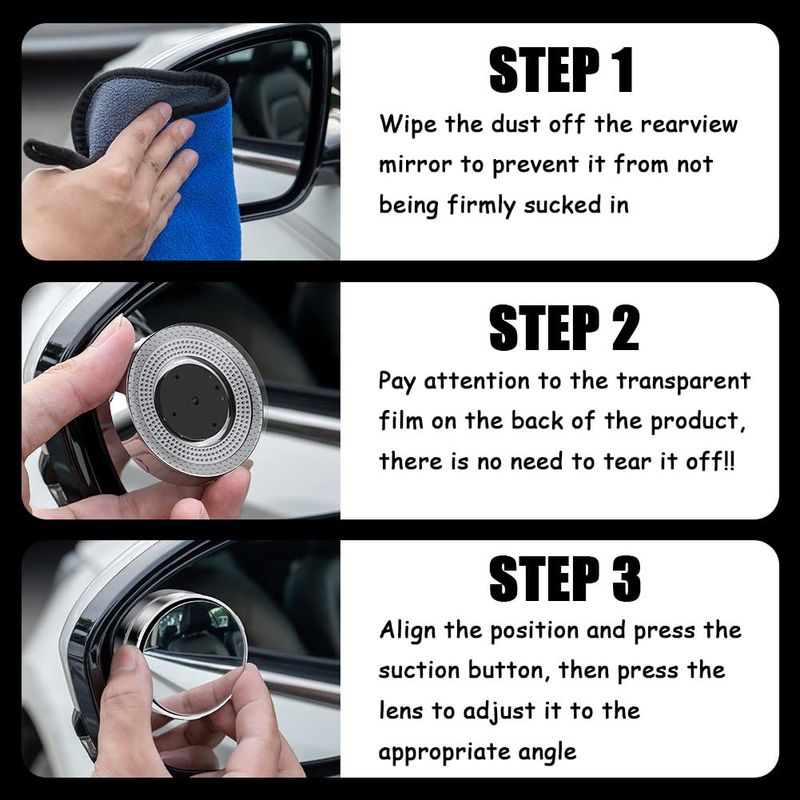 STEP 1
Wipe the dust off the rearview mirror to prevent it from not being firmly sucked in

STEP 2
Pay attention to the transparent film on the back of the product, there is no need to tear it off!!

STEP 3
Align the position and press the suction button, then press the lens to adjust it to the appropriate angle