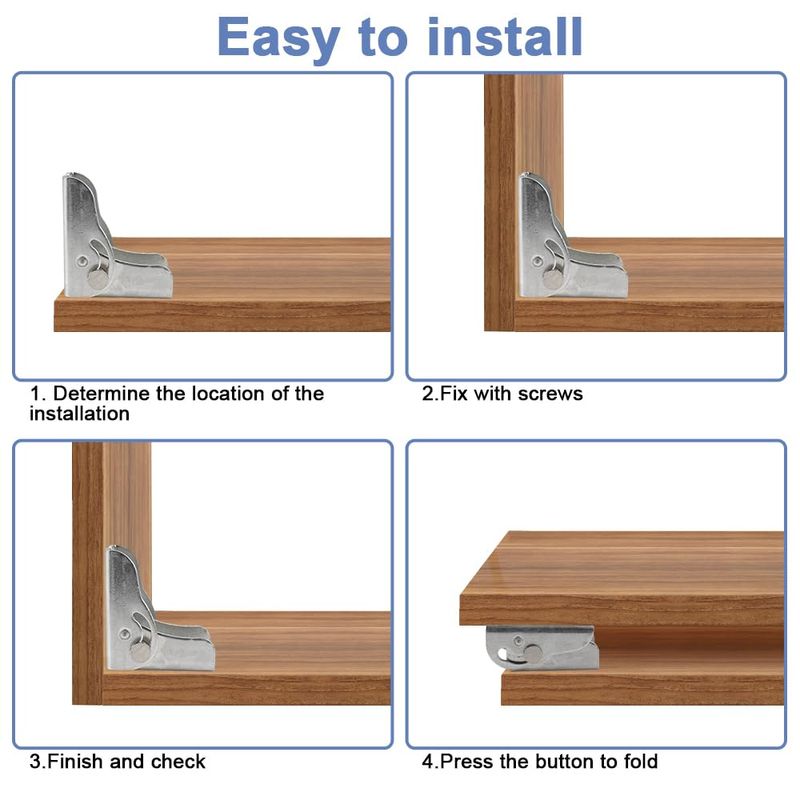 Easy to install

1. Determine the location of the installation

2.Fix with screws

3.Finish and check

4.Press the button to fold