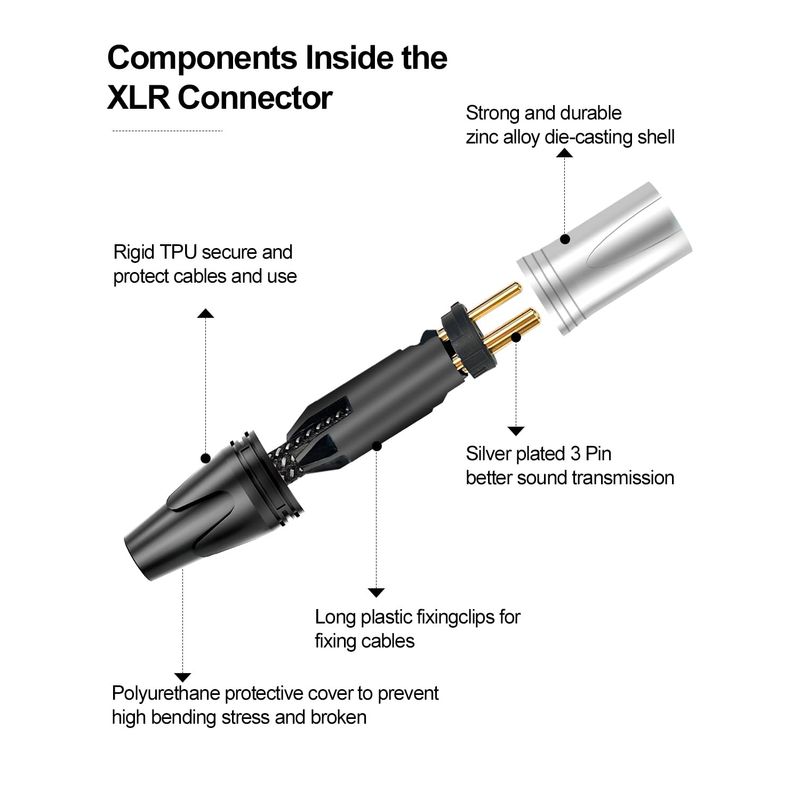 Components Inside the XLR Connector

Strong and durable zinc alloy die-casting shell

Rigid TPU secure and protect cables and use

Silver plated 3 Pin better sound transmission

Long plastic fixingclips for fixing cables

Polyurethane protective cover to prevent high bending stress and broken