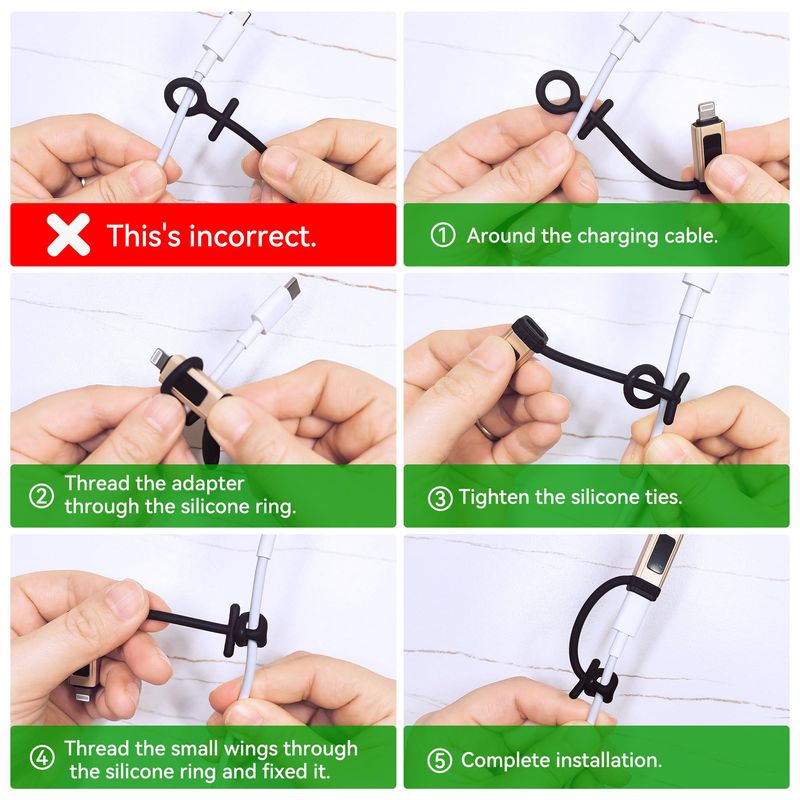 This's incorrect.

① Around the charging cable.

② Thread the adapter through the silicone ring.

③ Tighten the silicone ties.

④ Thread the small wings through the silicone ring and fixed it.

⑤ Complete installation.