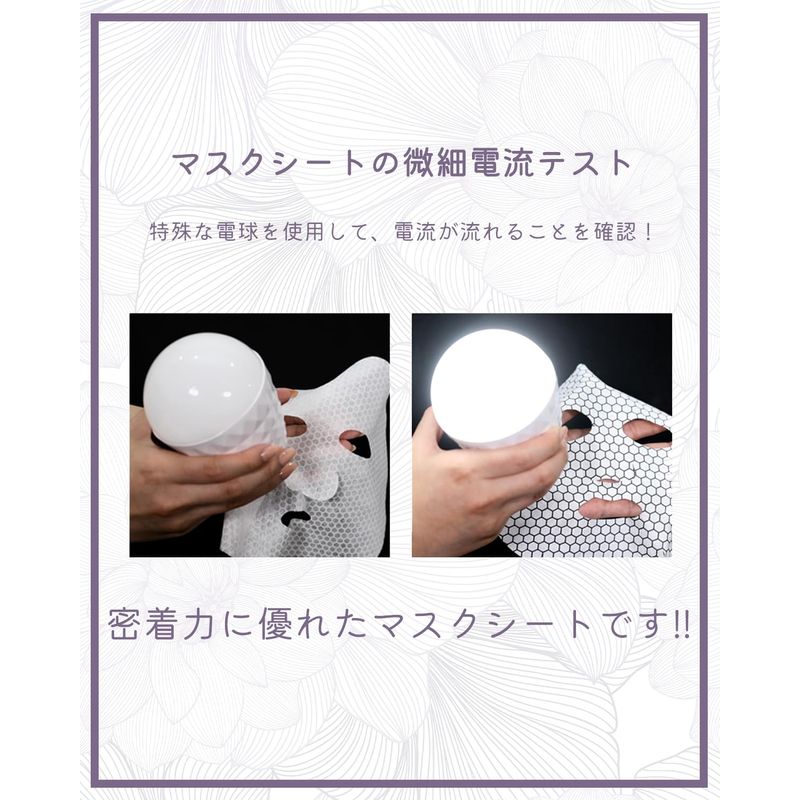 マスクシートの微細電流テスト

特殊な電球を使用して、電流が流れることを確認！

密着力に優れたマスクシートです!!