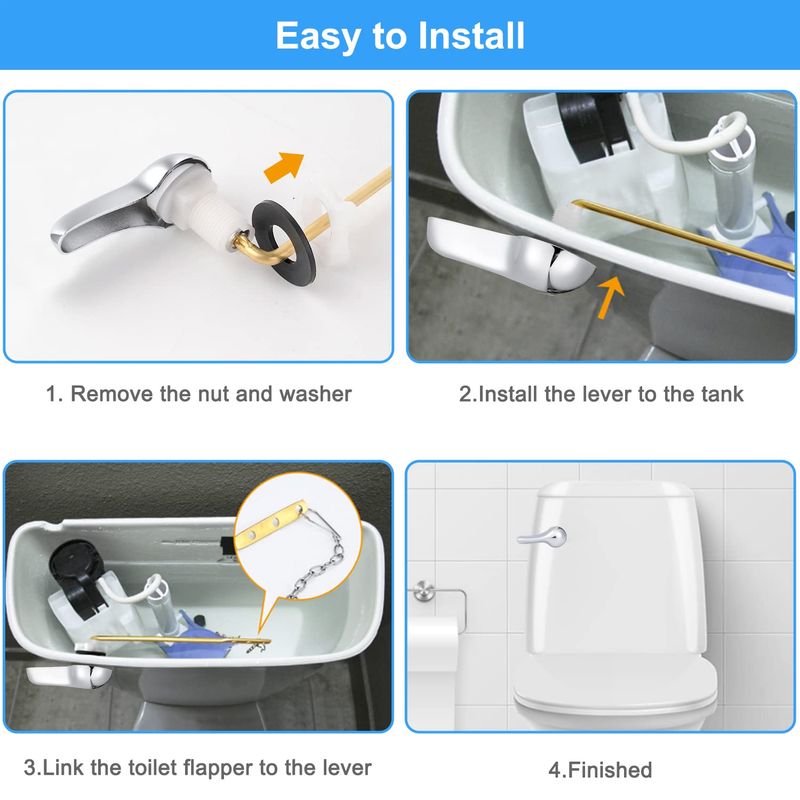 Easy to Install

1. Remove the nut and washer

2.Install the lever to the tank

3.Link the toilet flapper to the lever

4.Finished