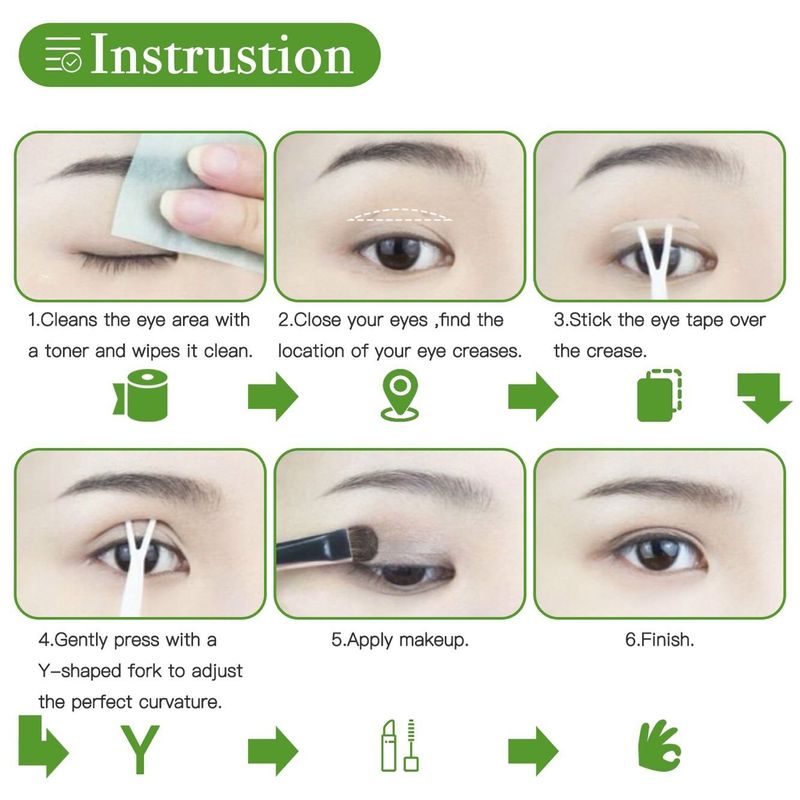 Instrustion

1.Cleans the eye area with a toner and wipes it clean.

2.Close your eyes ,find the location of your eye creases.

3.Stick the eye tape over the crease.

4.Gently press with a Y-shaped fork to adjust the perfect curvature.

5.Apply makeup.

6.Finish.

Y