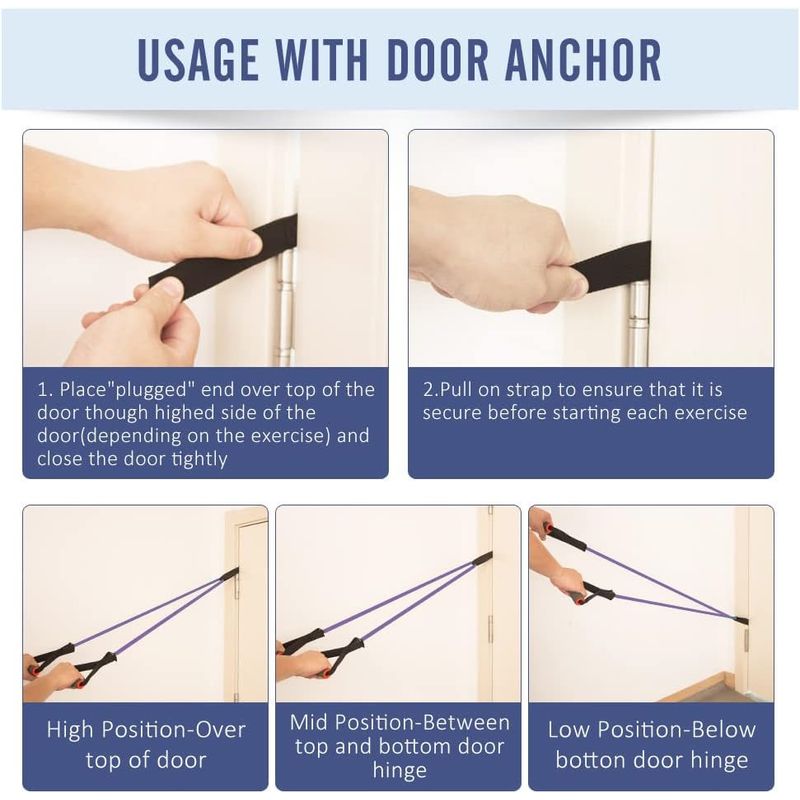 USAGE WITH DOOR ANCHOR

1. Place"plugged" end over top of the door though highed side of the door(depending on the exercise) and close the door tightly

2.Pull on strap to ensure that it is secure before starting each exercise

High Position-Over top of door

Mid Position-Between top and bottom door hinge

Low Position-Below botton door hinge