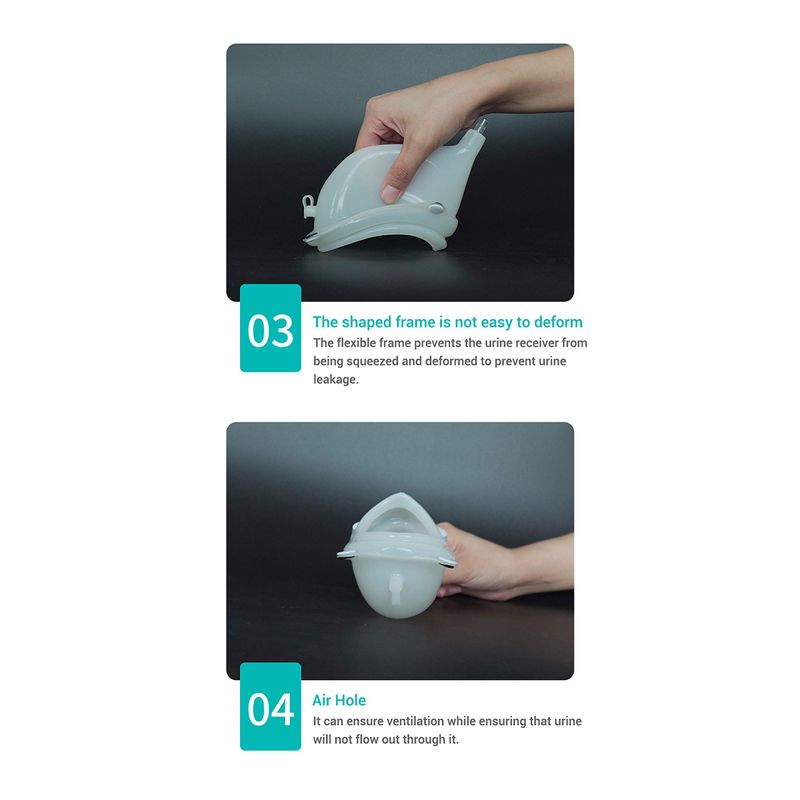 03

The shaped frame is not easy to deform

The flexible frame prevents the urine receiver from being squeezed and deformed to prevent urine leakage.

04

Air Hole

It can ensure ventilation while ensuring that urine will not flow out through it.