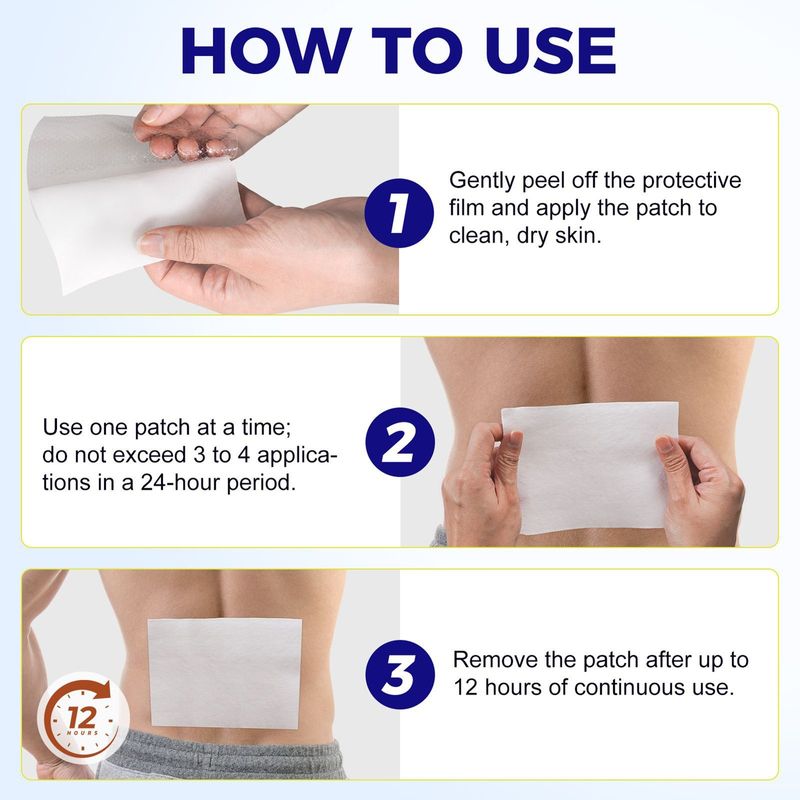 HOW TO USE

1

Gently peel off the protective film and apply the patch to clean, dry skin.

Use one patch at a time; do not exceed 3 to 4 applications in a 24-hour period.

2

12 HOURS

3

Remove the patch after up to 12 hours of continuous use.