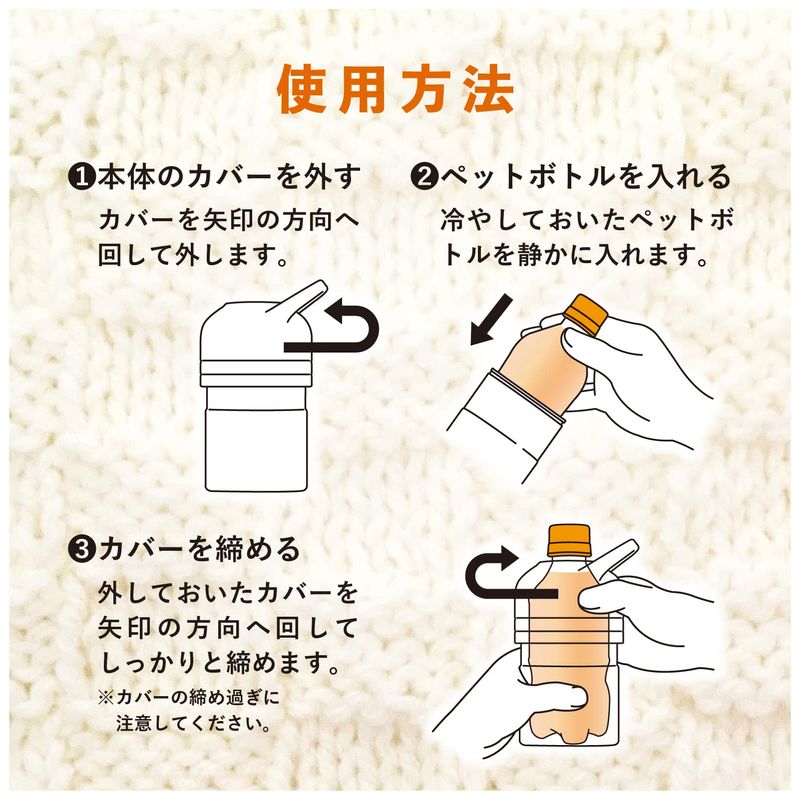 使用方法

❶本体のカバーを外す
カバーを矢印の方向へ回して外します。

❷ペットボトルを入れる
冷やしておいたペットボトルを静かに入れます。

❸カバーを締める
外しておいたカバーを矢印の方向へ回してしっかりと締めます。
※カバーの締め過ぎに注意してください。