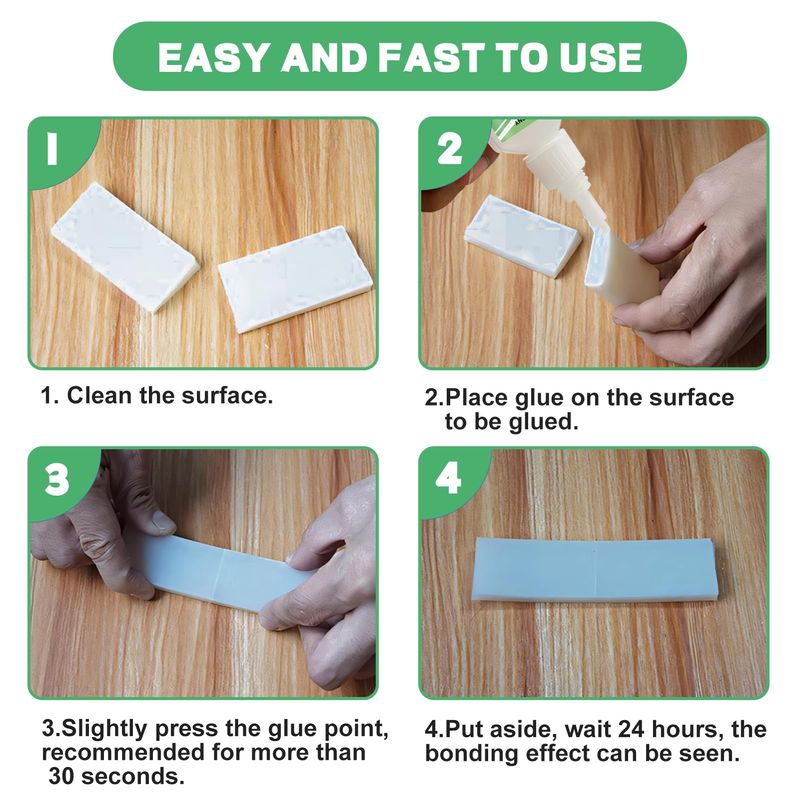 EASY AND FAST TO USE

1

1. Clean the surface.

2

2.Place glue on the surface to be glued.

3

3.Slightly press the glue point, recommended for more than 30 seconds.

4

4.Put aside, wait 24 hours, the bonding effect can be seen.