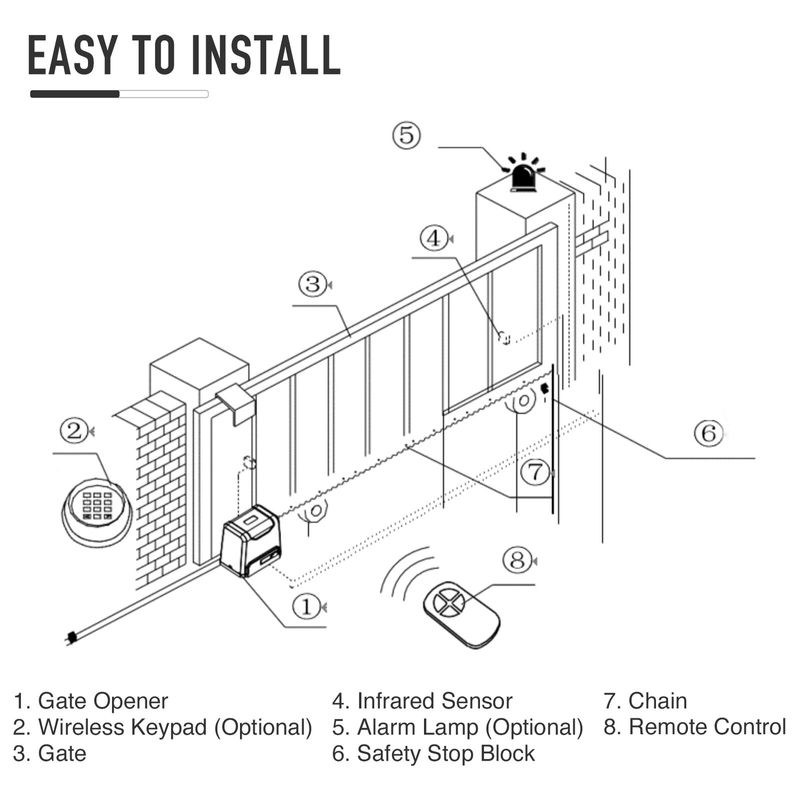 EASY TO INSTALL

5
4
3
2
6
7
8
1

1. Gate Opener
2. Wireless Keypad (Optional)
3. Gate

4. Infrared Sensor
5. Alarm Lamp (Optional)
6. Safety Stop Block

7. Chain
8. Remote Control