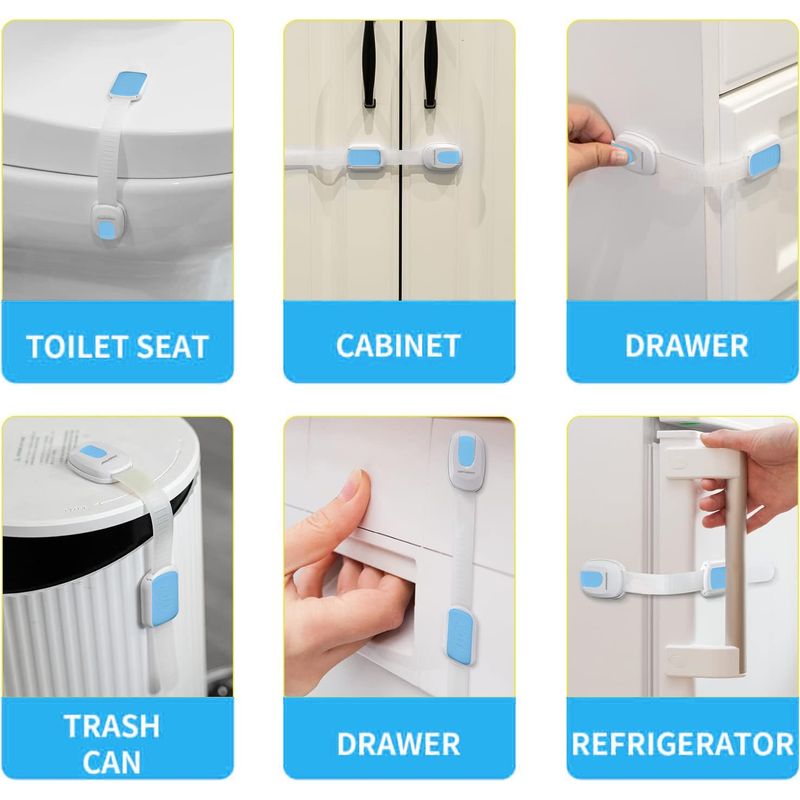 TOILET SEAT

CABINET

DRAWER

TRASH CAN

DRAWER

REFRIGERATOR