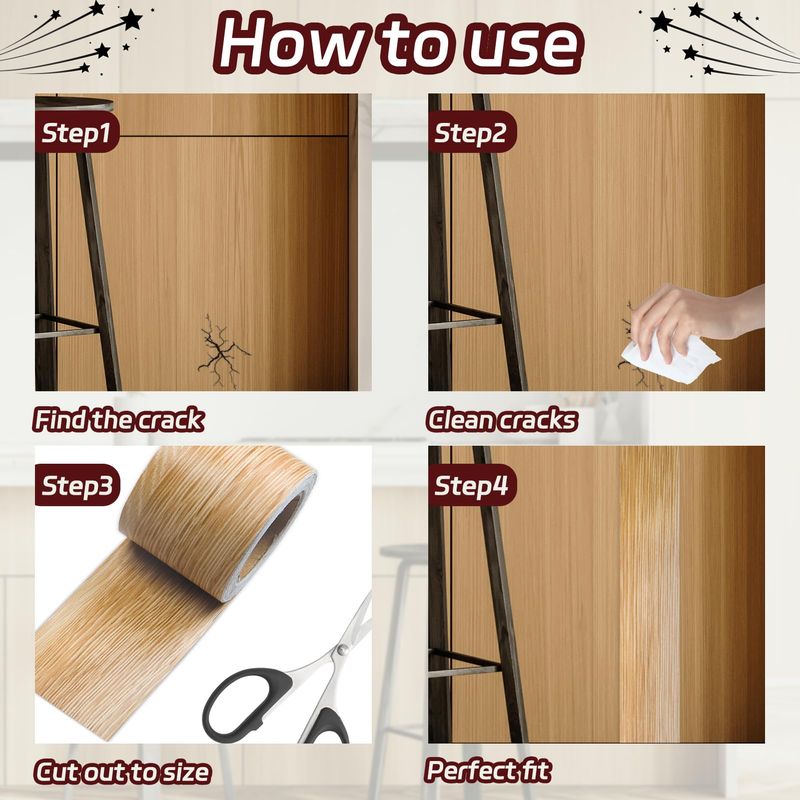 How to use

Step1

Find the crack

Step2

Clean cracks

Step3

Cut out to size

Step4

Perfect fit