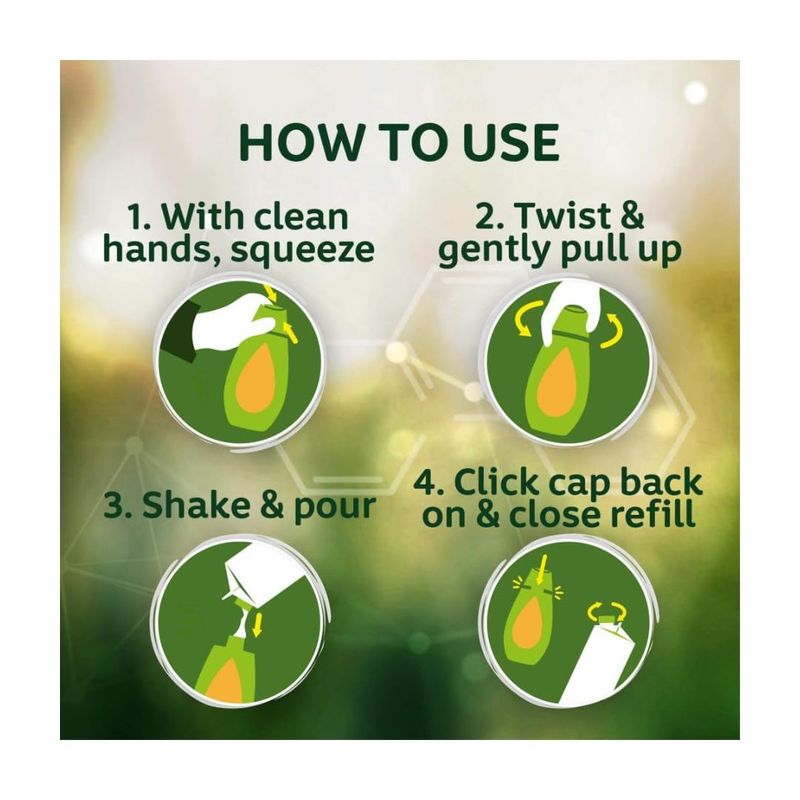 HOW TO USE

1. With clean hands, squeeze

2. Twist & gently pull up

3. Shake & pour

4. Click cap back on & close refill