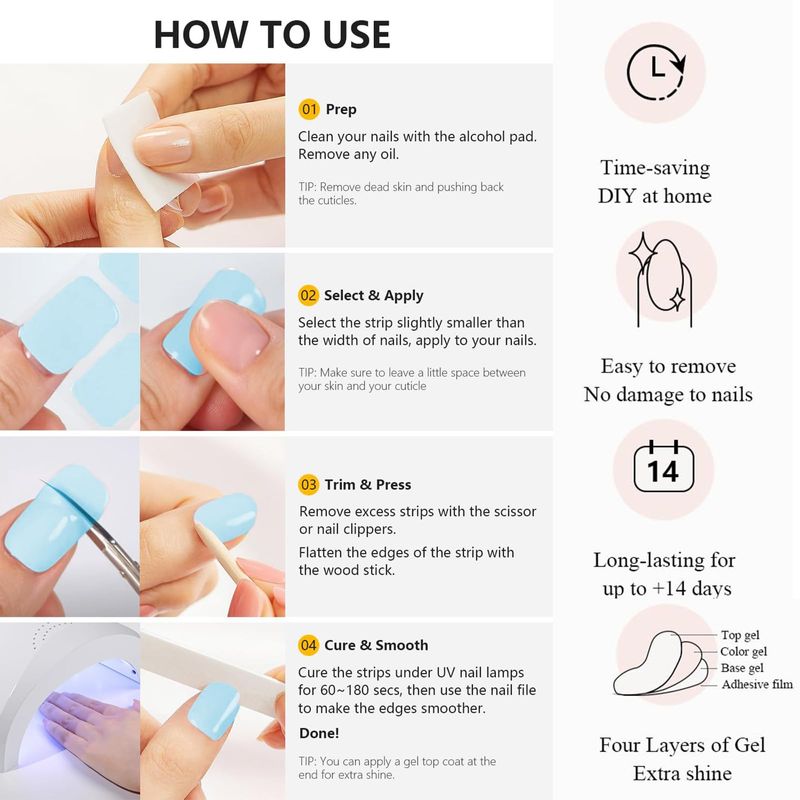 HOW TO USE

01 Prep

Clean your nails with the alcohol pad. Remove any oil.

TIP: Remove dead skin and pushing back the cuticles.

02 Select & Apply

Select the strip slightly smaller than the width of nails, apply to your nails.

TIP: Make sure to leave a little space between your skin and your cuticle

03 Trim & Press

Remove excess strips with the scissor or nail clippers.

Flatten the edges of the strip with the wood stick.

04 Cure & Smooth

Cure the strips under UV nail lamps for 60~180 secs, then use the nail file to make the edges smoother.

Done!

TIP: You can apply a gel top coat at the end for extra shine.

Time-saving DIY at home

Easy to remove No damage to nails

14

Long-lasting for up to +14 days

Top gel
Color gel
Base gel
Adhesive film

Four Layers of Gel Extra shine