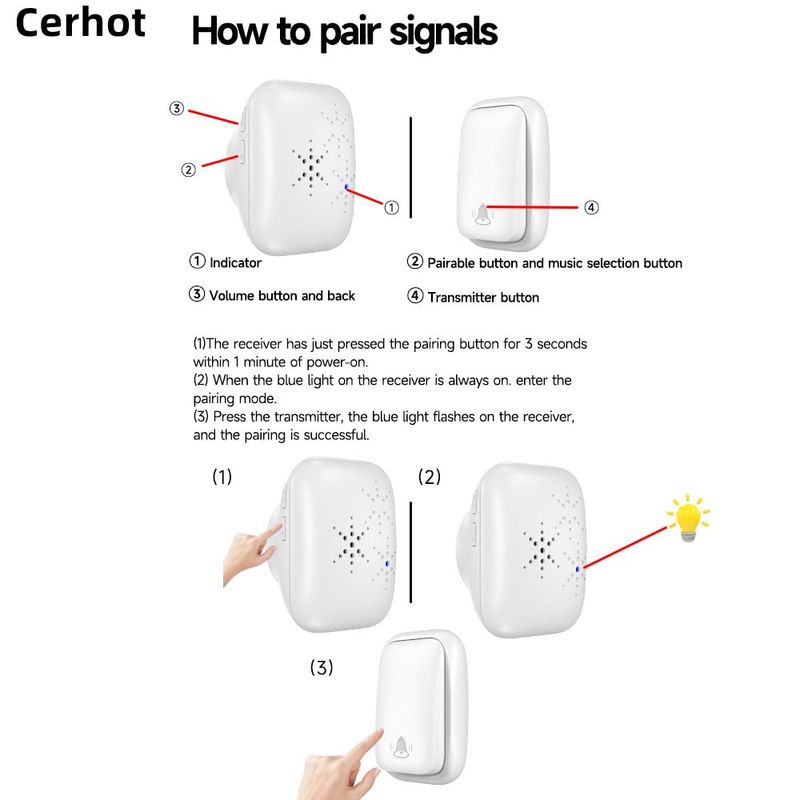 Cerhot How to pair signals

③

②

①

④

① Indicator

② Pairable button and music selection button

③ Volume button and back

④ Transmitter button

(1)The receiver has just pressed the pairing button for 3 seconds within 1 minute of power-on.
(2) When the blue light on the receiver is always on. enter the pairing mode.
(3) Press the transmitter, the blue light flashes on the receiver, and the pairing is successful.

(1)

(2)

(3)