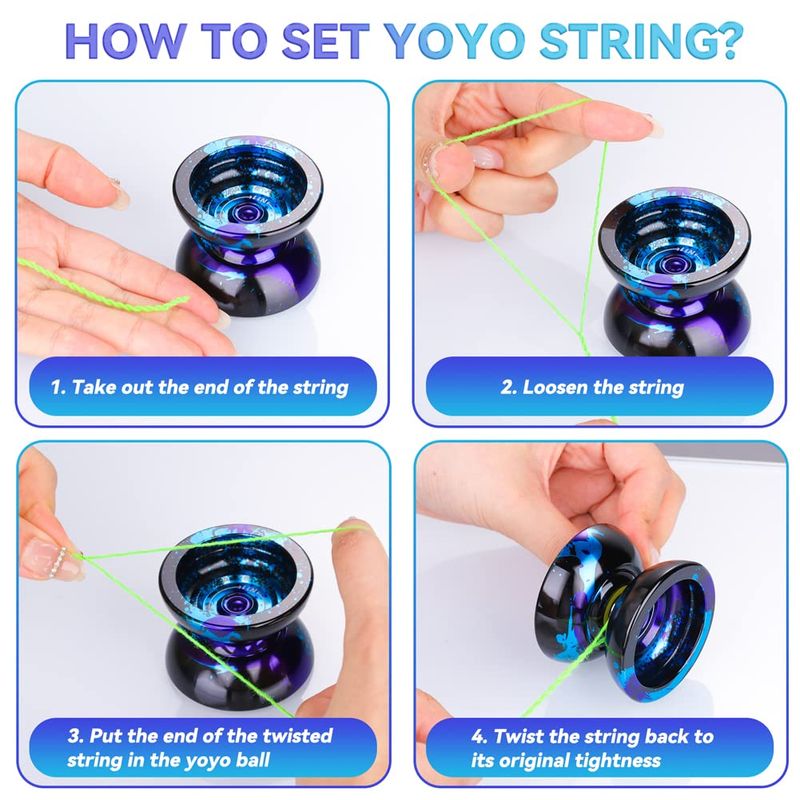 HOW TO SET YOYO STRING?

1. Take out the end of the string

2. Loosen the string

3. Put the end of the twisted string in the yoyo ball

4. Twist the string back to its original tightness