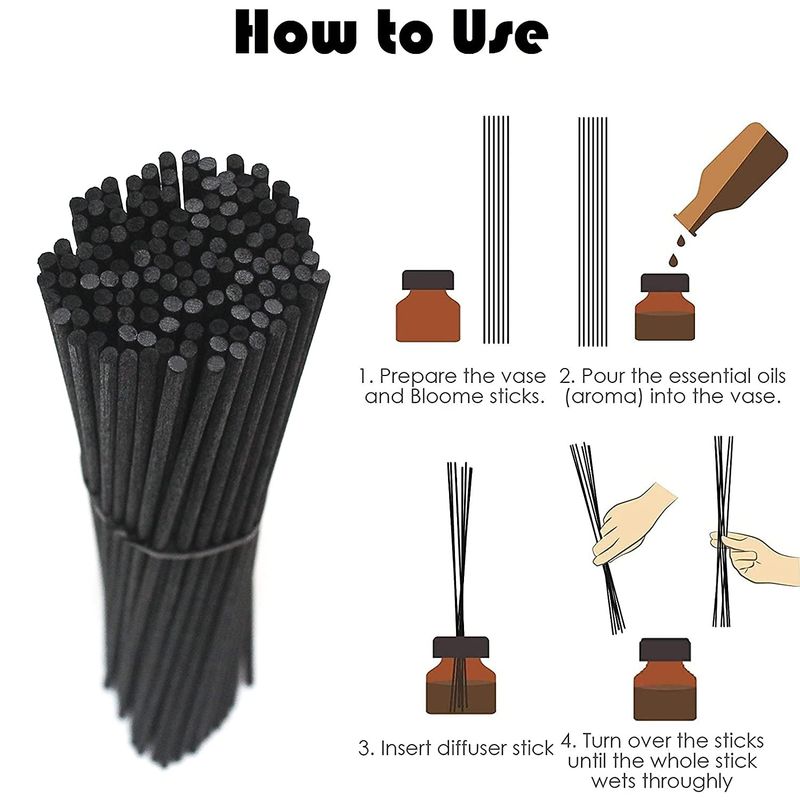 How to Use

1. Prepare the vase and Bloome sticks.

2. Pour the essential oils (aroma) into the vase.

3. Insert diffuser stick

4. Turn over the sticks until the whole stick wets throughly