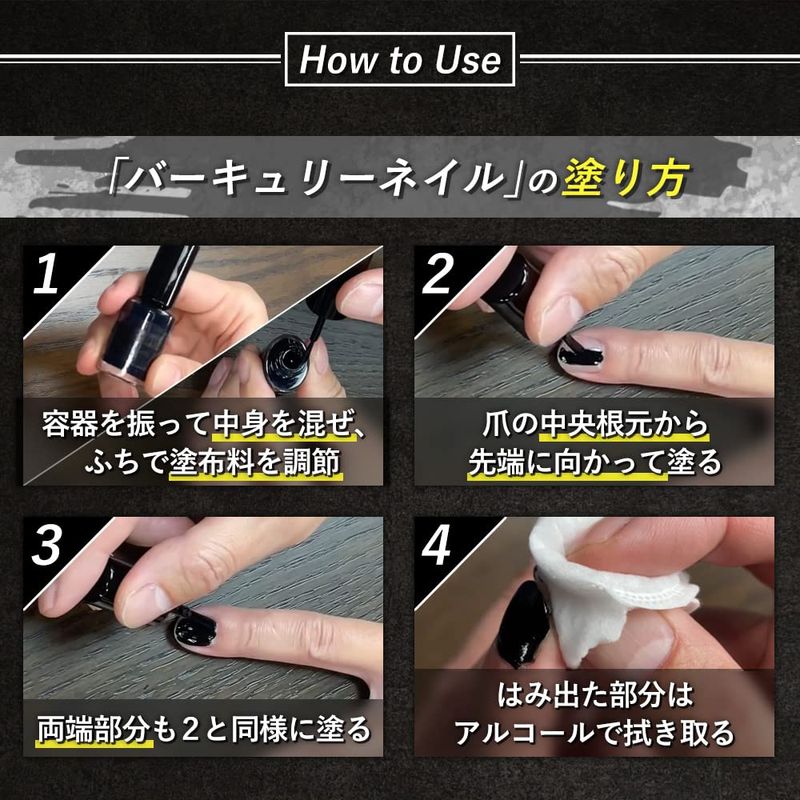 How to Use

「バーキュリーネイル」の塗り方

1
容器を振って中身を混ぜ、ふちで塗布料を調節

2
爪の中央根元から先端に向かって塗る

3
両端部分も２と同様に塗る

4
はみ出た部分はアルコールで拭き取る