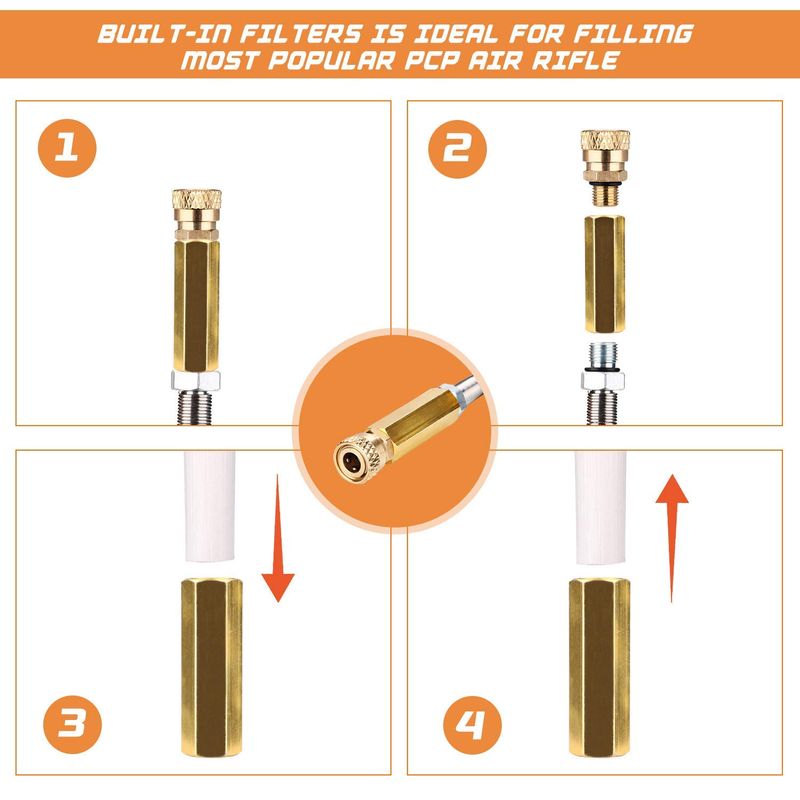 BUILT-IN FILTERS IS IDEAL FOR FILLING MOST POPULAR PCP AIR RIFLE

1

2

3

4