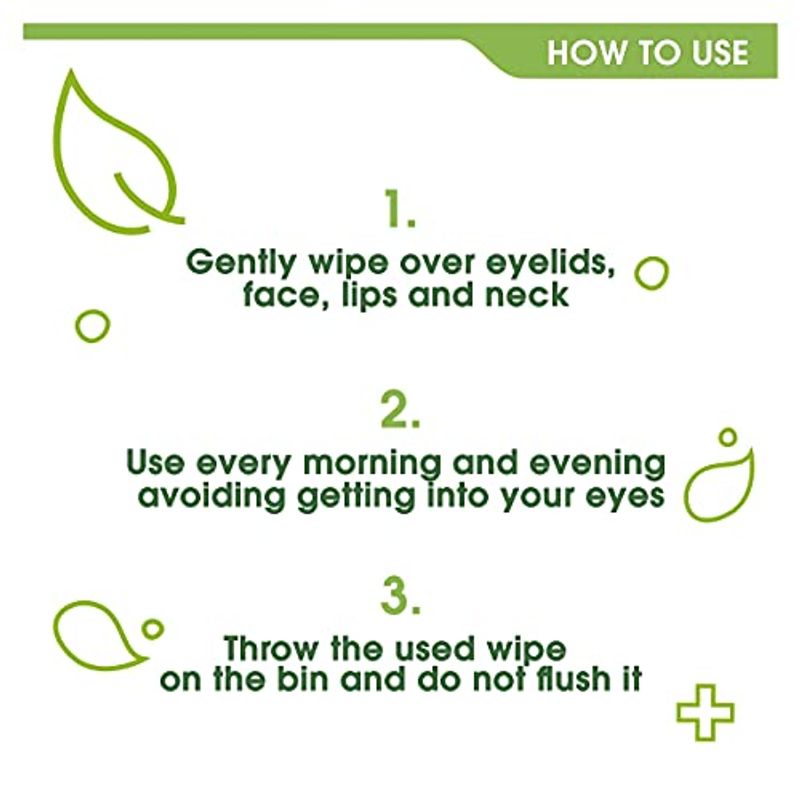 HOW TO USE

1.
Gently wipe over eyelids, face, lips and neck

2.
Use every morning and evening avoiding getting into your eyes

3.
Throw the used wipe on the bin and do not flush it