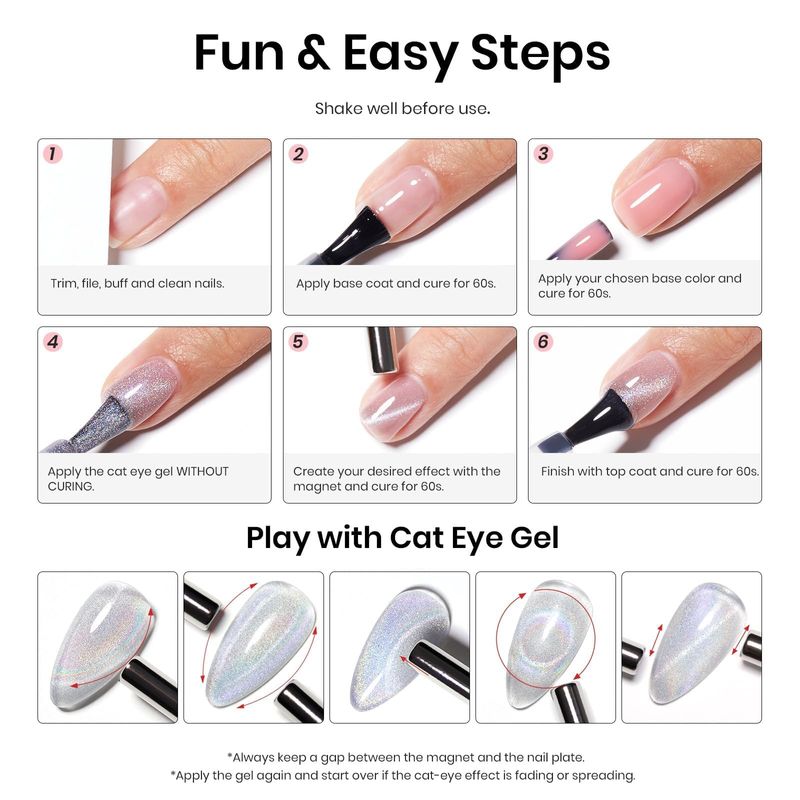 Fun & Easy Steps

Shake well before use.

1
Trim, file, buff and clean nails.

2
Apply base coat and cure for 60s.

3
Apply your chosen base color and cure for 60s.

4
Apply the cat eye gel WITHOUT CURING.

5
Create your desired effect with the magnet and cure for 60s.

6
Finish with top coat and cure for 60s.

Play with Cat Eye Gel

*Always keep a gap between the magnet and the nail plate.
*Apply the gel again and start over if the cat-eye effect is fading or spreading.