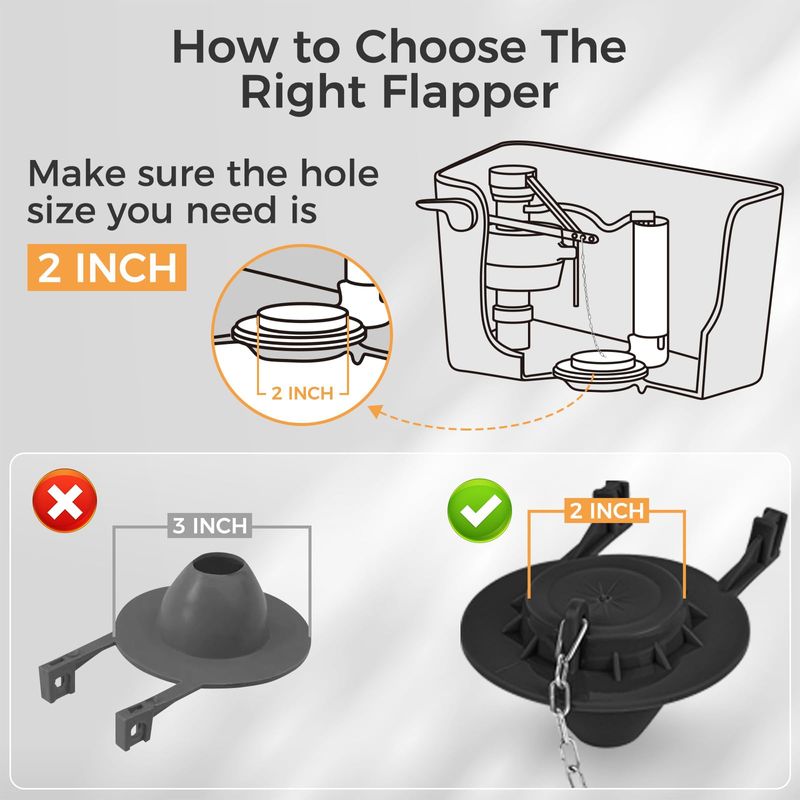 How to Choose The Right Flapper

Make sure the hole size you need is

2 INCH

2 INCH

3 INCH

2 INCH