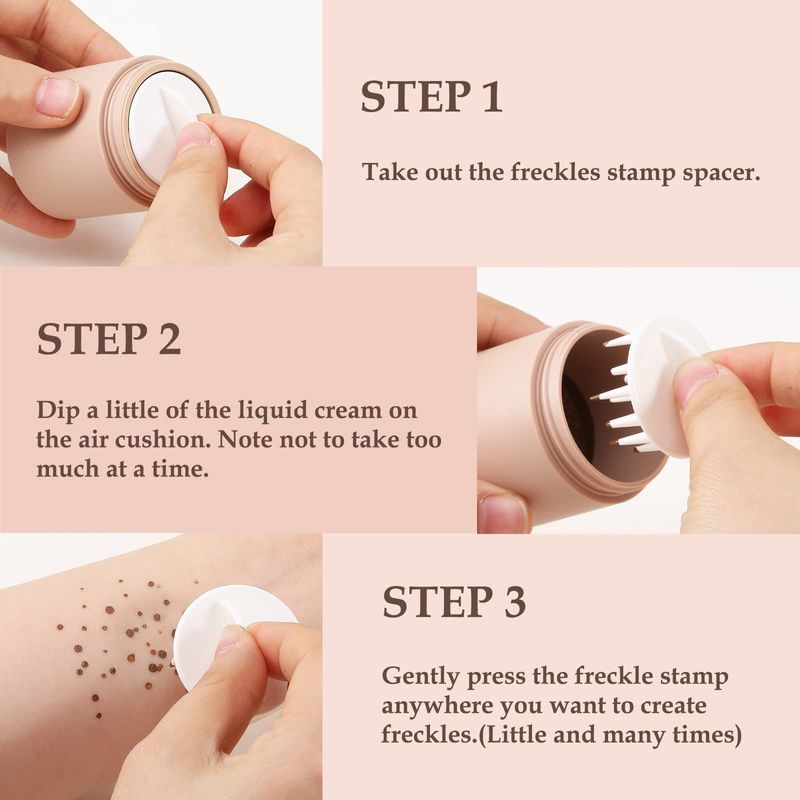 STEP 1

Take out the freckles stamp spacer.

STEP 2

Dip a little of the liquid cream on the air cushion. Note not to take too much at a time.

STEP 3

Gently press the freckle stamp anywhere you want to create freckles.(Little and many times)