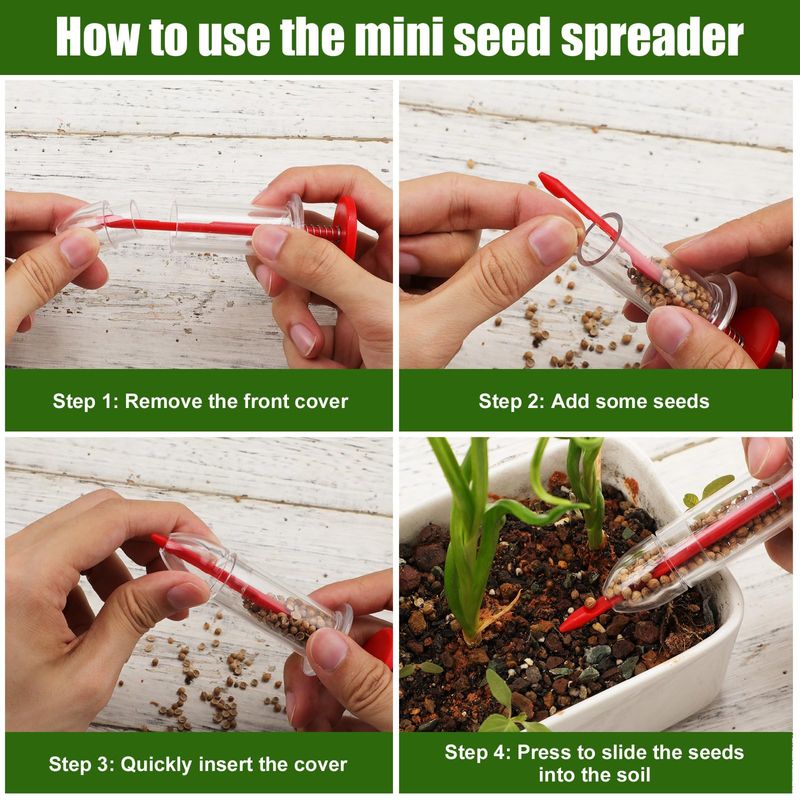 How to use the mini seed spreader

Step 1: Remove the front cover

Step 2: Add some seeds

Step 3: Quickly insert the cover

Step 4: Press to slide the seeds into the soil