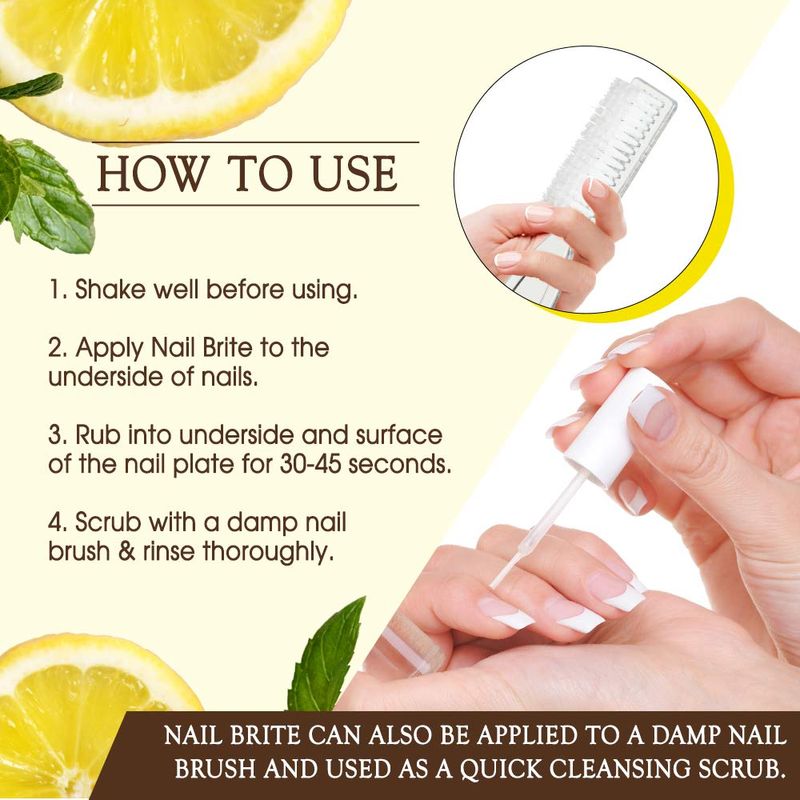 HOW TO USE

1. Shake well before using.

2. Apply Nail Brite to the underside of nails.

3. Rub into underside and surface of the nail plate for 30-45 seconds.

4. Scrub with a damp nail brush & rinse thoroughly.

NAIL BRITE CAN ALSO BE APPLIED TO A DAMP NAIL BRUSH AND USED AS A QUICK CLEANSING SCRUB.