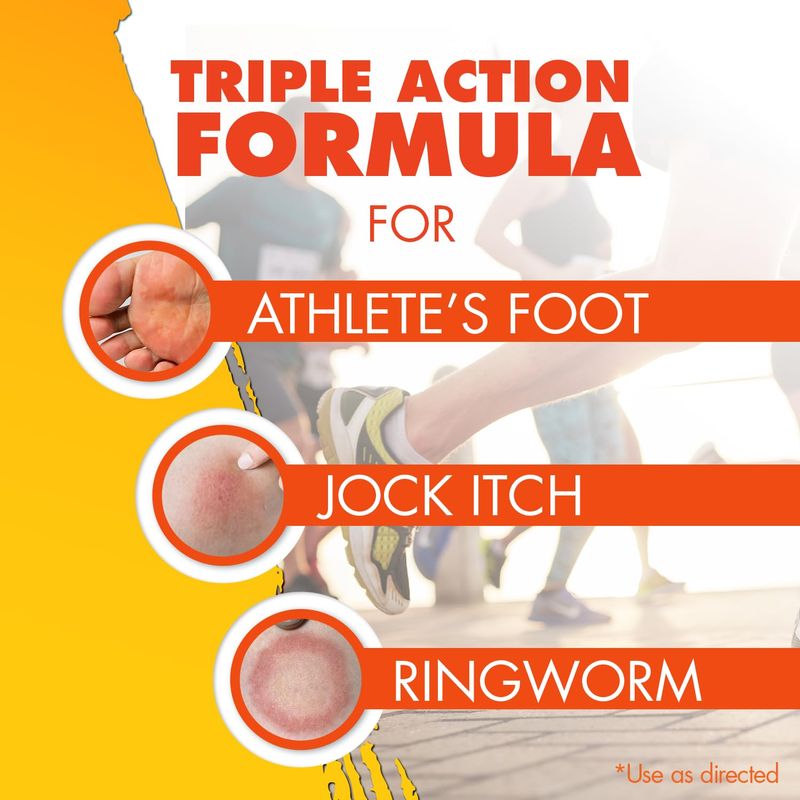 TRIPLE ACTION FORMULA

FOR

ATHLETE'S FOOT

JOCK ITCH

RINGWORM

*Use as directed