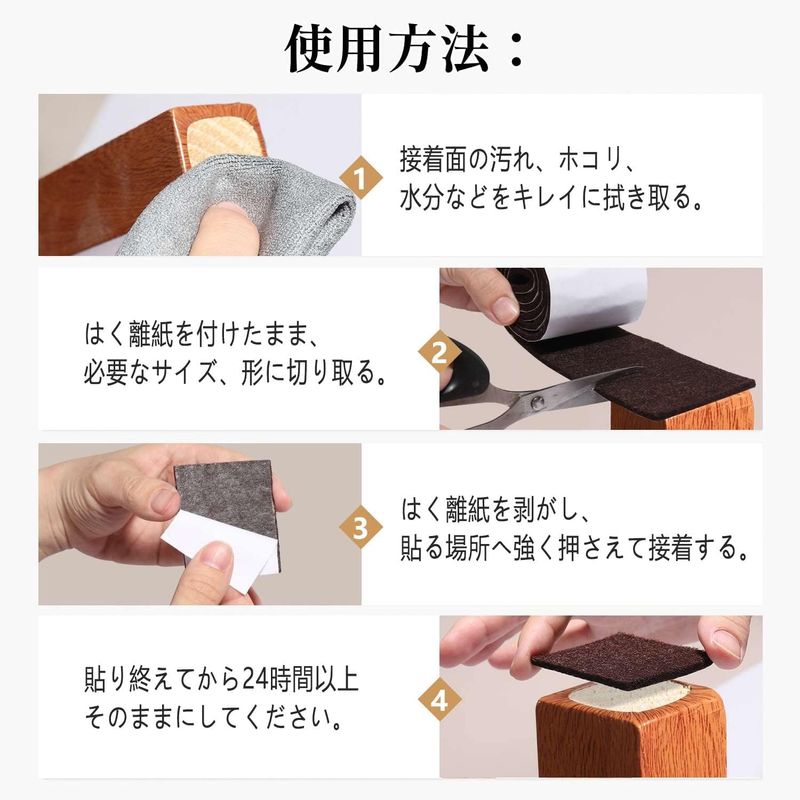 使用方法：

1

接着面の汚れ、ホコリ、水分などをキレイに拭き取る。

はく離紙を付けたまま、必要なサイズ、形に切り取る。

2

3

はく離紙を剥がし、貼る場所へ強く押さえて接着する。

貼り終えてから24時間以上そのままにしてください。

4