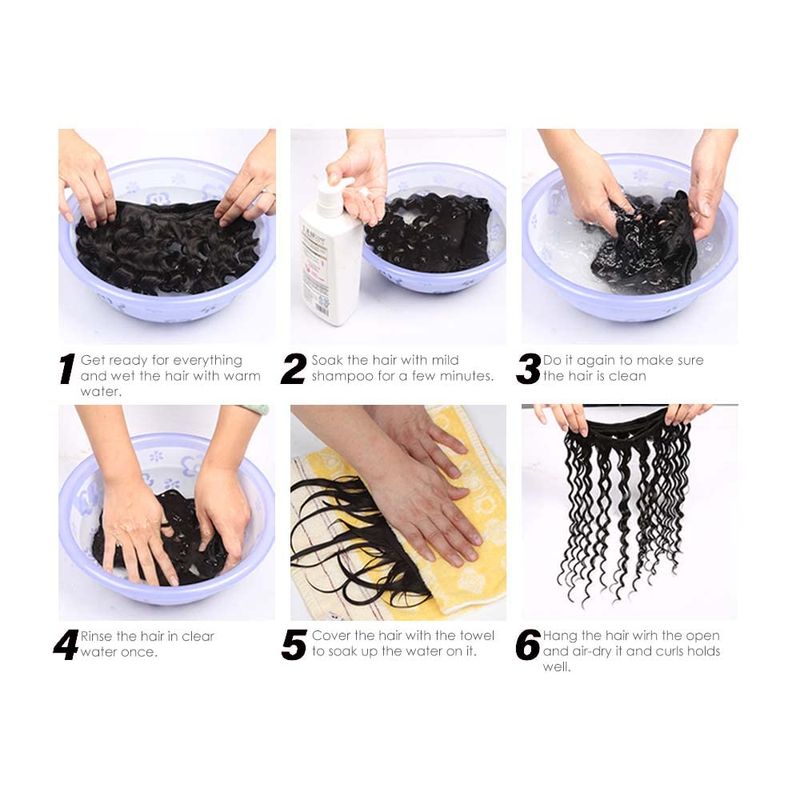 1 Get ready for everything and wet the hair with warm water.

2 Soak the hair with mild shampoo for a few minutes.

3 Do it again to make sure the hair is clean

4 Rinse the hair in clear water once.

5 Cover the hair with the towel to soak up the water on it.

6 Hang the hair wirh the open and air-dry it and curls holds well.