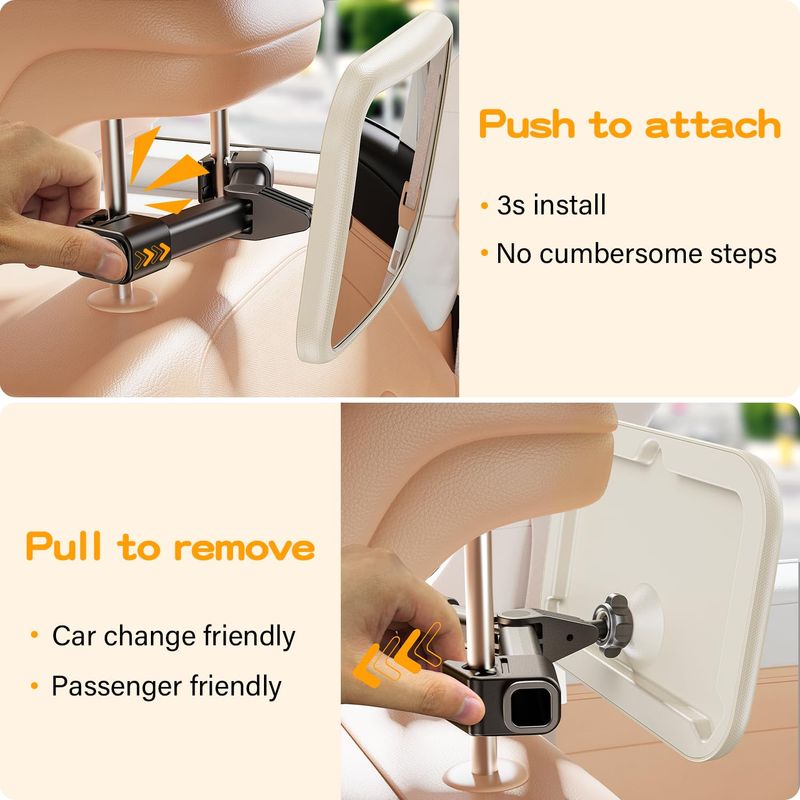 Push to attach

• 3s install
• No cumbersome steps

Pull to remove

• Car change friendly
• Passenger friendly