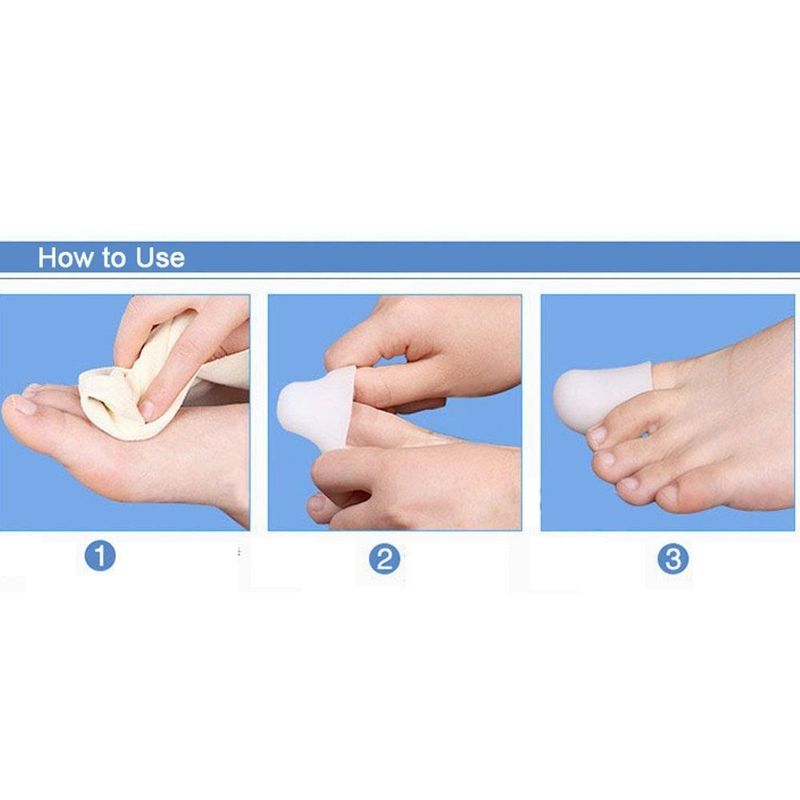 How to Use

1

2

3