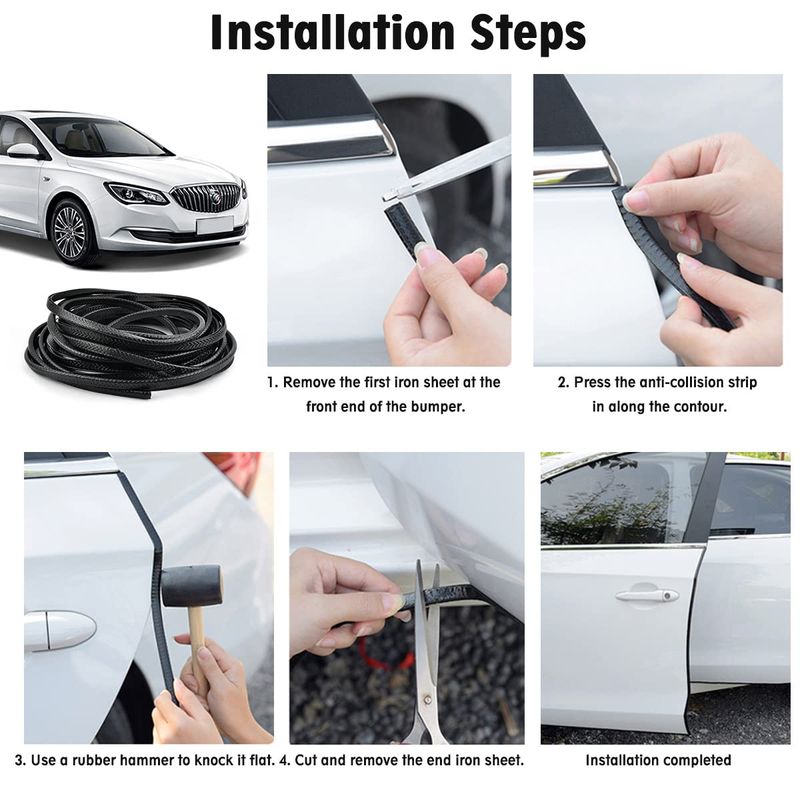 Installation Steps

1. Remove the first iron sheet at the front end of the bumper.

2. Press the anti-collision strip in along the contour.

3. Use a rubber hammer to knock it flat.

4. Cut and remove the end iron sheet.

Installation completed