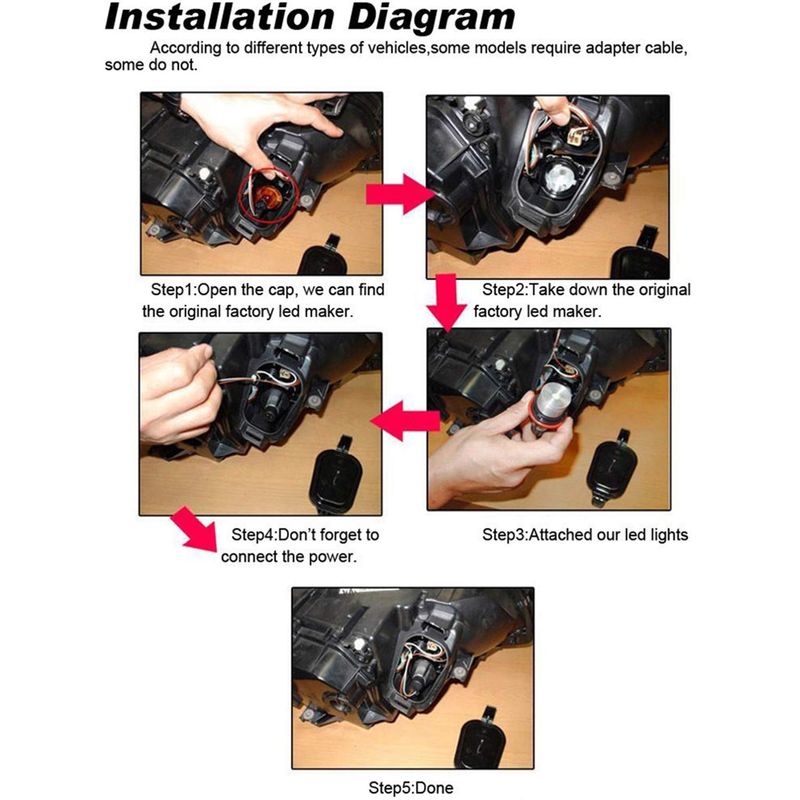 Installation Diagram

According to different types of vehicles,some models require adapter cable, some do not.

Step1:Open the cap, we can find the original factory led maker.

Step2:Take down the original factory led maker.

Step4:Don't forget to connect the power.

Step3:Attached our led lights

Step5:Done