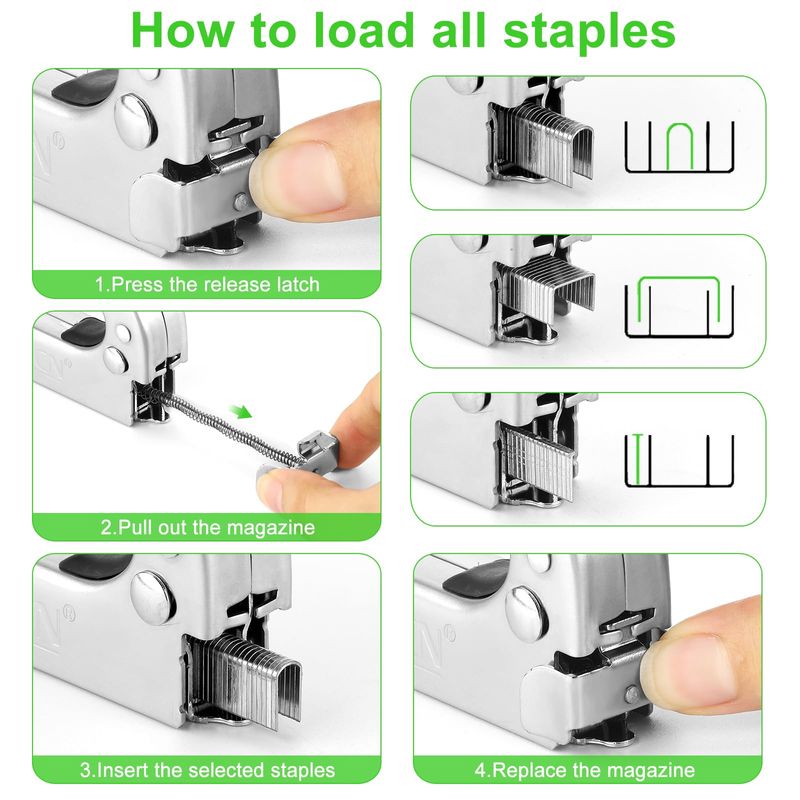 How to load all staples

1.Press the release latch

2.Pull out the magazine

3.Insert the selected staples

4.Replace the magazine