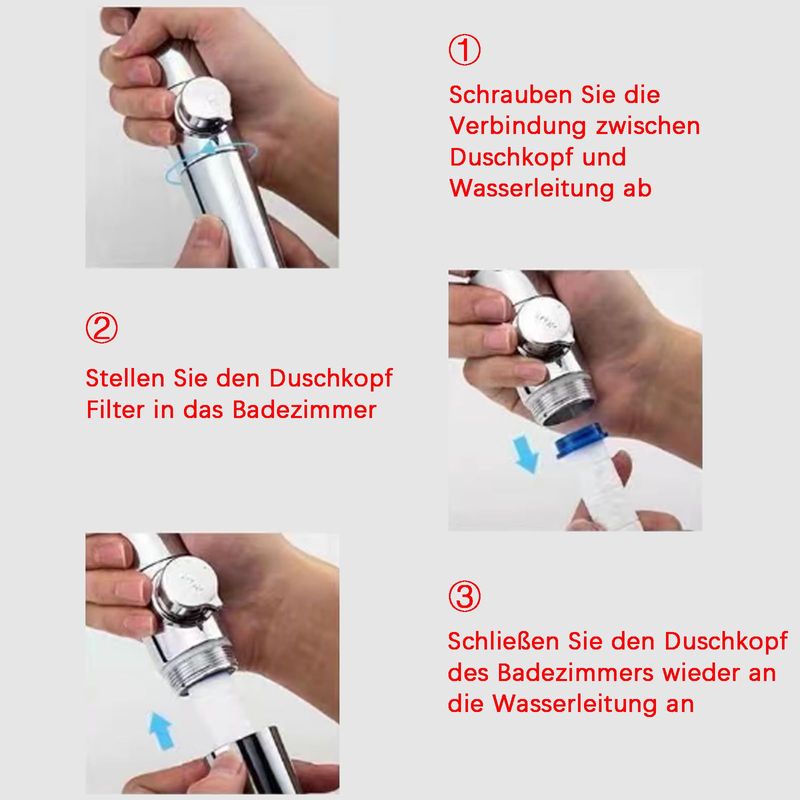 ①
Schrauben Sie die Verbindung zwischen Duschkopf und Wasserleitung ab

②
Stellen Sie den Duschkopf Filter in das Badezimmer

③
Schließen Sie den Duschkopf des Badezimmers wieder an die Wasserleitung an