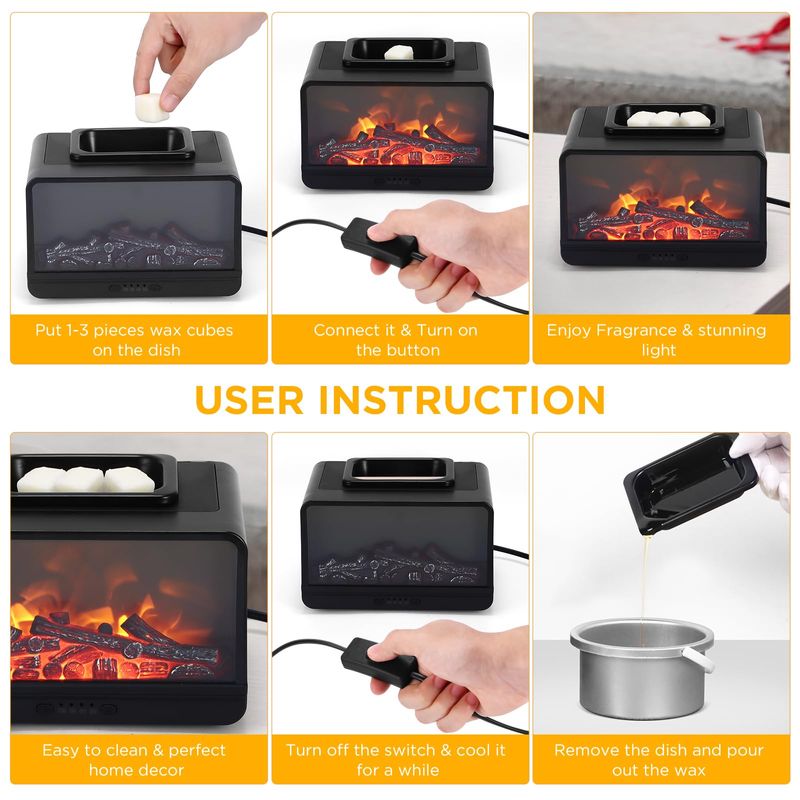 Put 1-3 pieces wax cubes on the dish

Connect it & Turn on the button

Enjoy Fragrance & stunning light

USER INSTRUCTION

Easy to clean & perfect home decor

Turn off the switch & cool it for a while

Remove the dish and pour out the wax