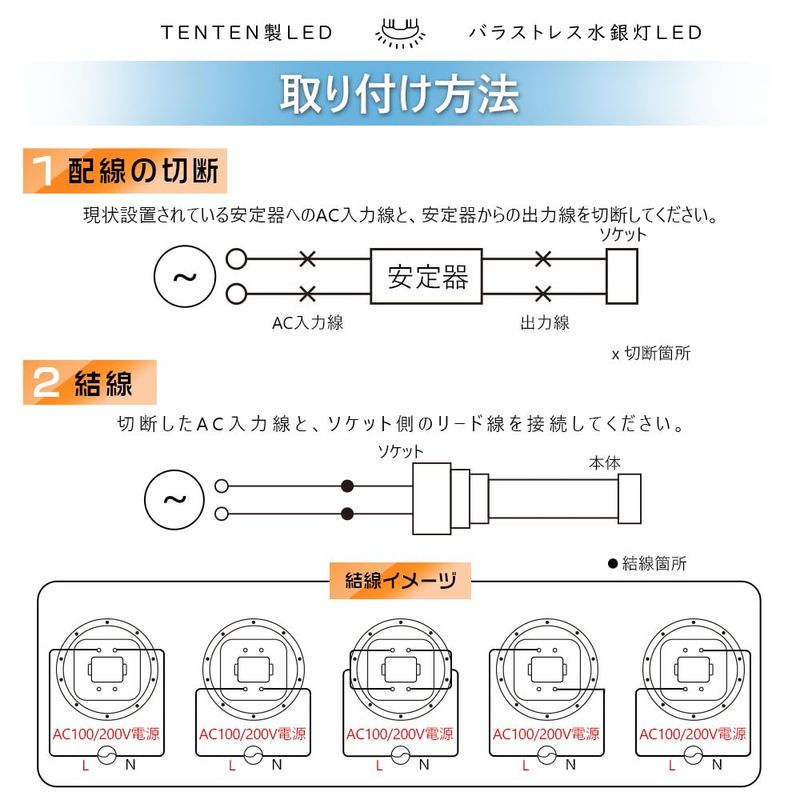 TENTEN製LED

バラストレス水銀灯LED

取り付け方法

1 配線の切断

現状設置されている安定器へのAC入力線と、安定器からの出力線を切断してください。

ソケット

~

安定器

AC入力線

出力線

x 切断箇所

2 結線

切断したAC入力線と、ソケット側のリード線を接続してください。

ソケット

本体

~

● 結線箇所

結線イメージ

AC100/200V電源

L N

AC100/200V電源

L N

AC100/200V電源

L N

AC100/200V電源

L N

AC100/200V電源

L N