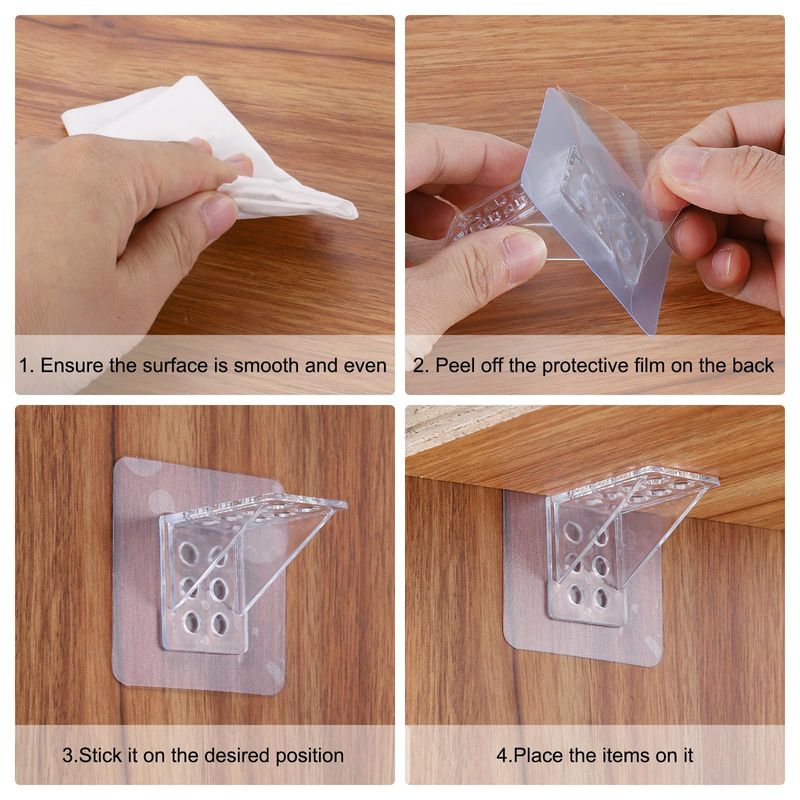 1. Ensure the surface is smooth and even

2. Peel off the protective film on the back

3.Stick it on the desired position

4.Place the items on it